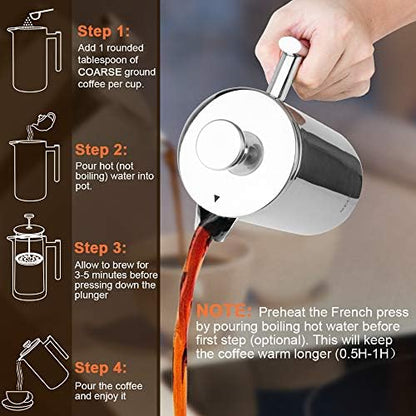 Step 1:
Add 1 rounded tablespoon of COARSE ground coffee per cup.

Step 2:
Pour hot (not boiling) water into pot.

Step 3:
Allow to brew for 3-5 minutes before pressing down the plunger

Step 4:
Pour the coffee and enjoy it

NOTE: Preheat the French press by pouring boiling hot water before first step (optional). This will keep the coffee warm longer (0.5H-1H）