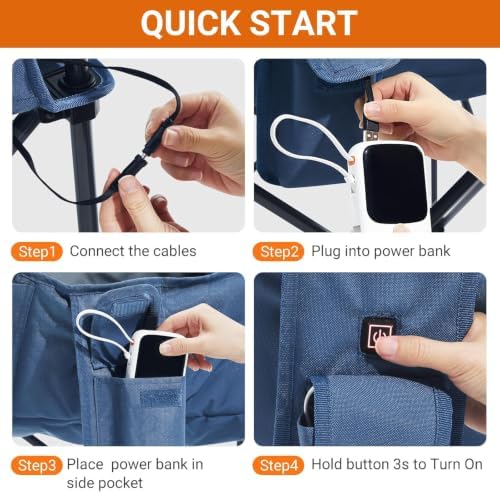 QUICK START

Step1 Connect the cables

Step2 Plug into power bank

Step3 Place power bank in side pocket

Step4 Hold button 3s to Turn On