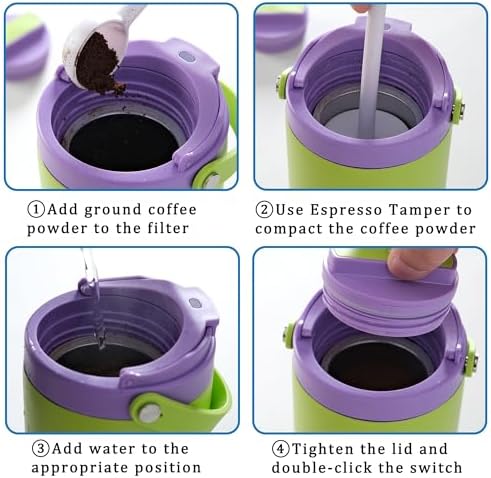 ①Add ground coffee powder to the filter

②Use Espresso Tamper to compact the coffee powder

③Add water to the appropriate position

④Tighten the lid and double-click the switch