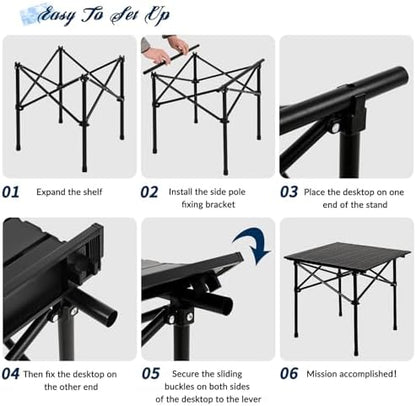 Easy To Set Up

01 Expand the shelf

02 Install the side pole fixing bracket

03 Place the desktop on one end of the stand

04 Then fix the desktop on the other end

05 Secure the sliding buckles on both sides of the desktop to the lever

06 Mission accomplished!