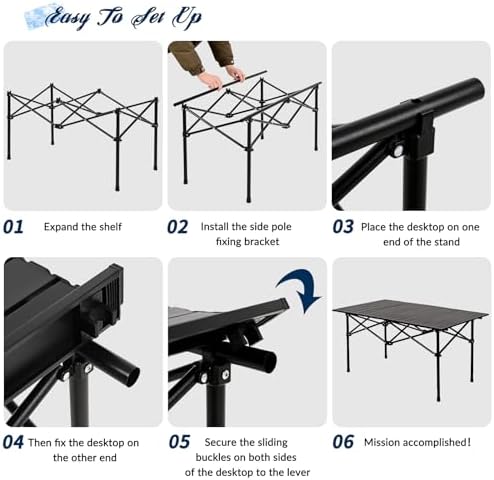 Easy To Set Up

01 Expand the shelf

02 Install the side pole fixing bracket

03 Place the desktop on one end of the stand

04 Then fix the desktop on the other end

05 Secure the sliding buckles on both sides of the desktop to the lever

06 Mission accomplished!