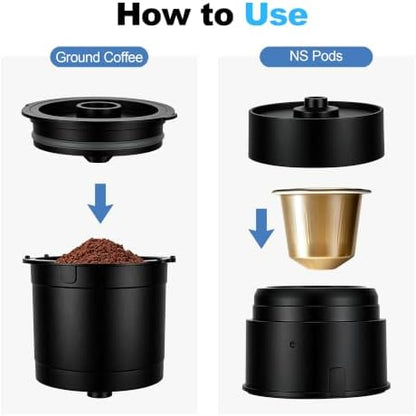 How to Use

Ground Coffee

NS Pods