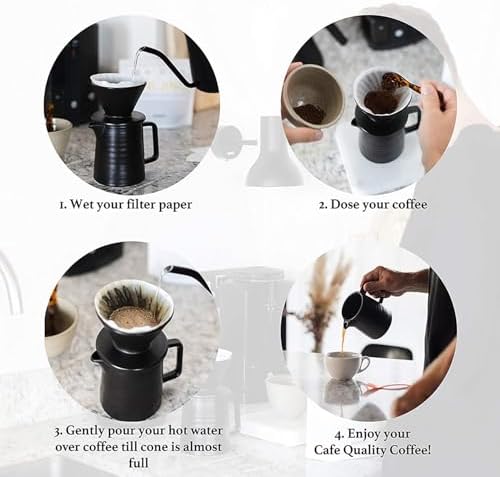 1. Wet your filter paper

2. Dose your coffee

3. Gently pour your hot water over coffee till cone is almost full

4. Enjoy your Cafe Quality Coffee!