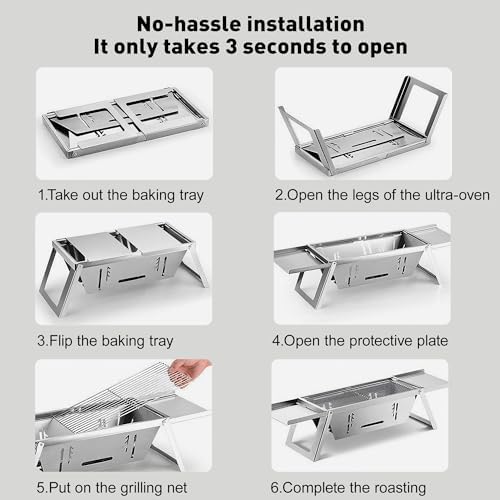 No-hassle installation
It only takes 3 seconds to open

1.Take out the baking tray

2.Open the legs of the ultra-oven

3.Flip the baking tray

4.Open the protective plate

5.Put on the grilling net

6.Complete the roasting