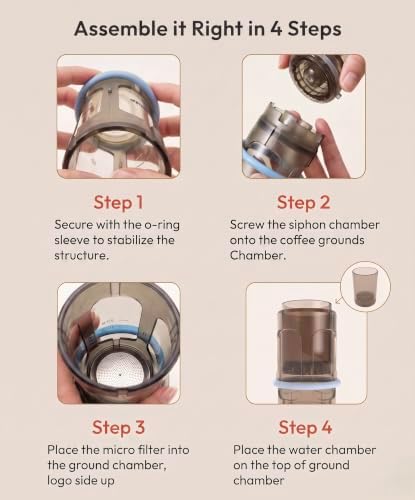 Assemble it Right in 4 Steps

Step 1
Secure with the o-ring sleeve to stabilize the structure.

Step 2
Screw the siphon chamber onto the coffee grounds Chamber.

Step 3
Place the micro filter into the ground chamber, logo side up

Step 4
Place the water chamber on the top of ground chamber