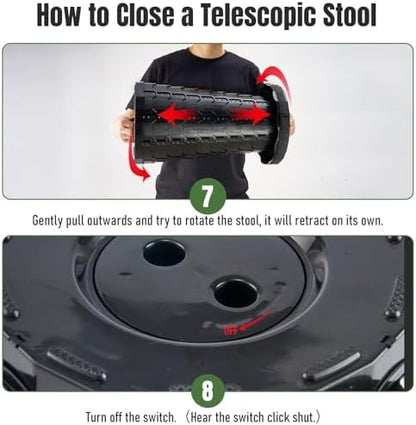 How to Close a Telescopic Stool

7

Gently pull outwards and try to rotate the stool, it will retract on its own.

OFF

8

Turn off the switch. （Hear the switch click shut.）