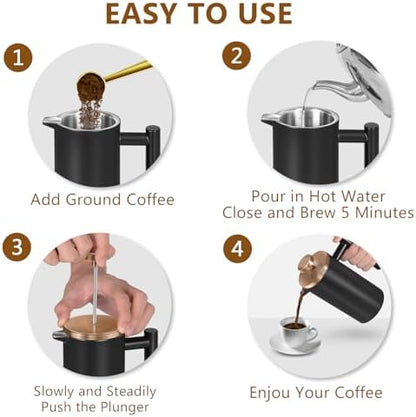 EASY TO USE

1

Add Ground Coffee

2

Pour in Hot Water
Close and Brew 5 Minutes

3

Slowly and Steadily
Push the Plunger

4

Enjou Your Coffee