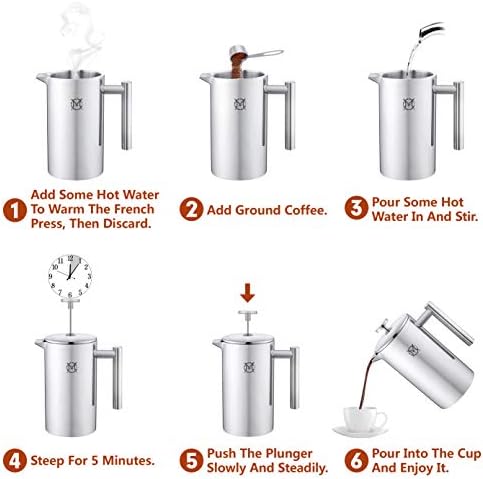 1 Add Some Hot Water To Warm The French Press, Then Discard.

2 Add Ground Coffee.

3 Pour Some Hot Water In And Stir.

12 1 2 3 4 5 6 7 8 9 10 11

4 Steep For 5 Minutes.

5 Push The Plunger Slowly And Steadily.

6 Pour Into The Cup And Enjoy It.