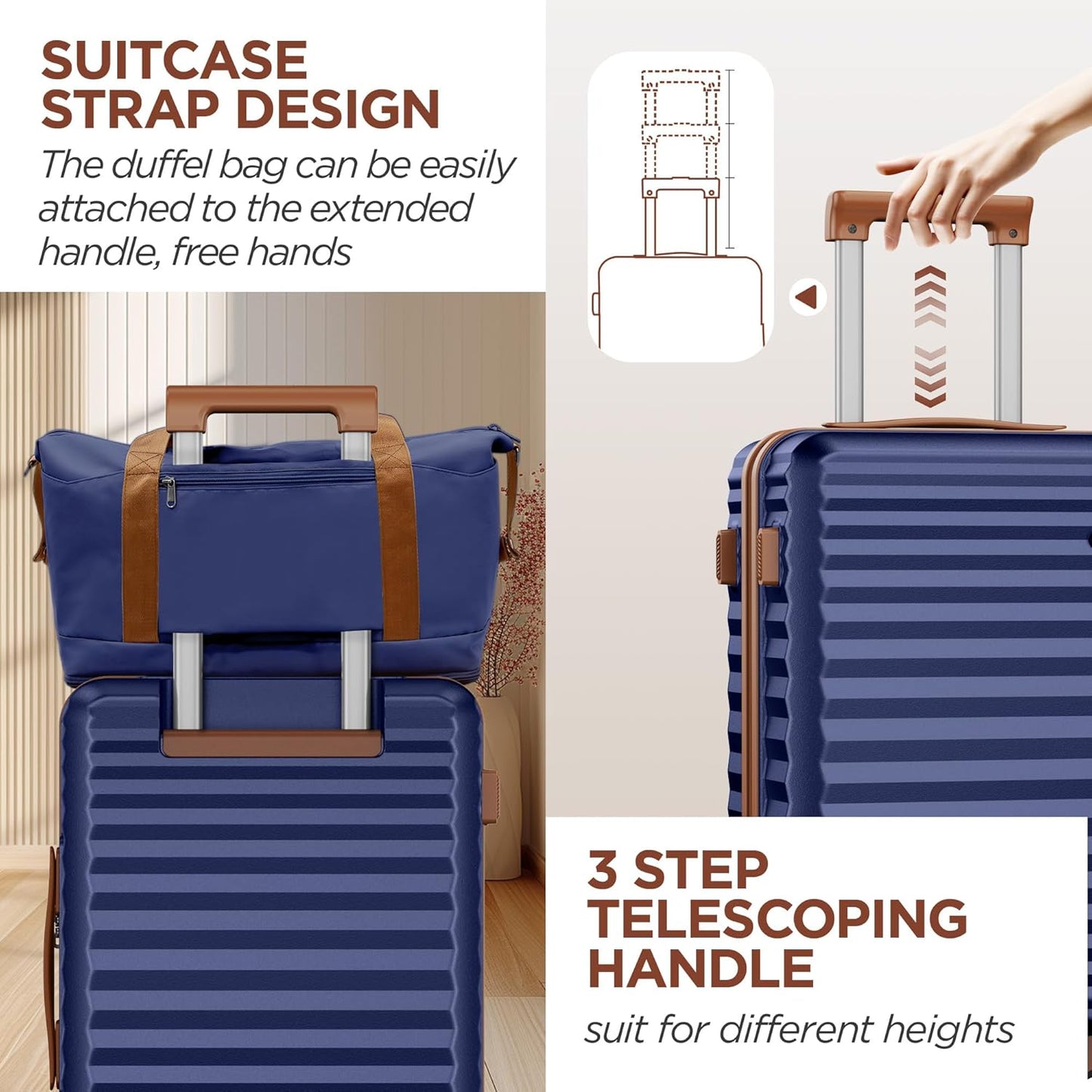 SUITCASE STRAP DESIGN

The duffel bag can be easily attached to the extended handle, free hands

3 STEP TELESCOPING HANDLE

suit for different heights