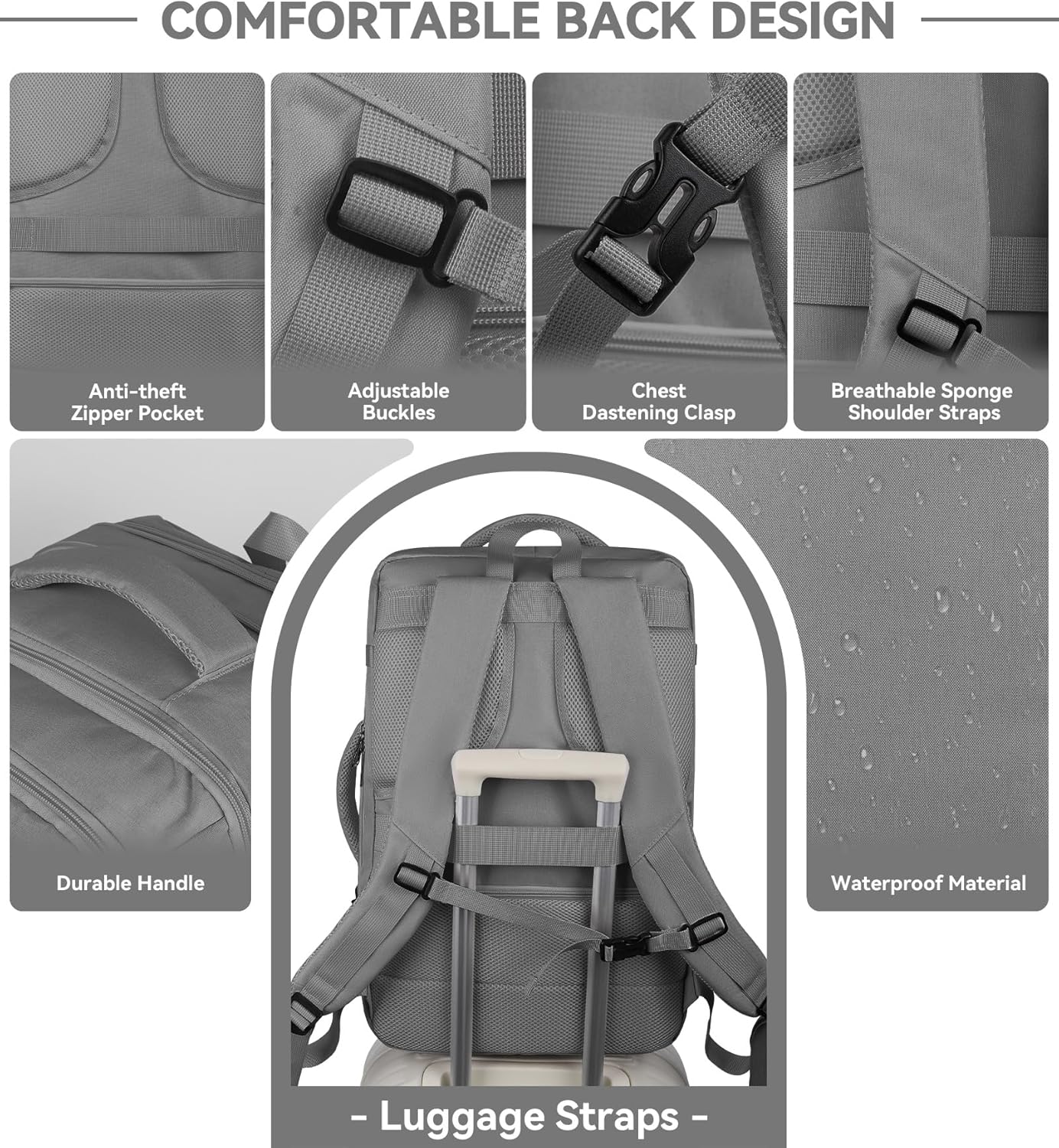 COMFORTABLE BACK DESIGN

Anti-theft Zipper Pocket

Adjustable Buckles

Chest Dastening Clasp

Breathable Sponge Shoulder Straps

Durable Handle

Waterproof Material

- Luggage Straps -