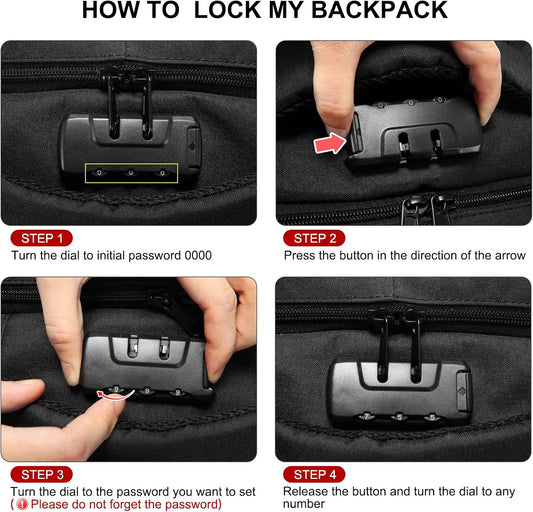 HOW TO LOCK MY BACKPACK

0 0 0

STEP 1
Turn the dial to initial password 0000

STEP 2
Press the button in the direction of the arrow

9 9 9

STEP 3
Turn the dial to the password you want to set
( ! Please do not forget the password)

7 5 5

STEP 4
Release the button and turn the dial to any number