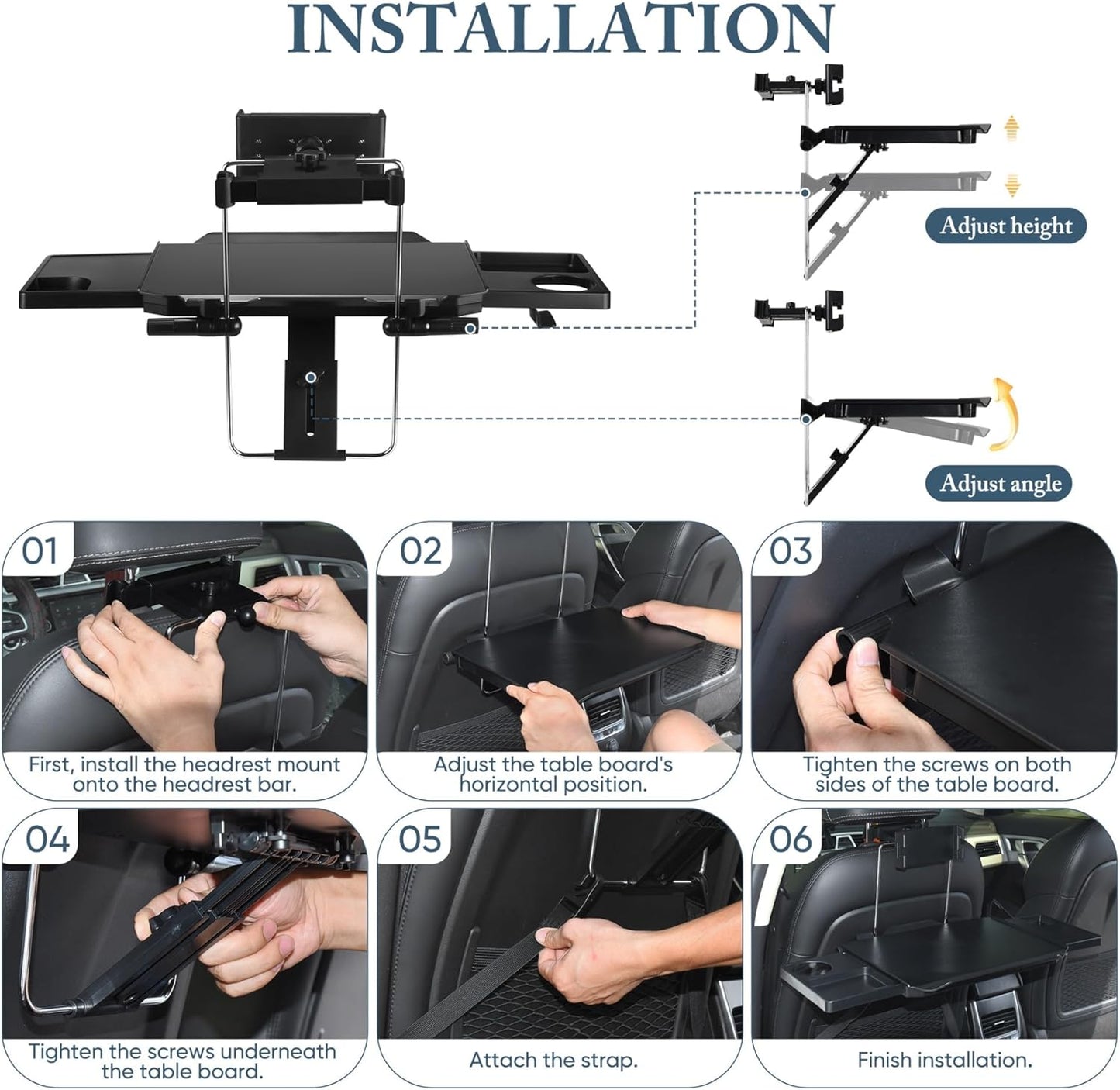 INSTALLATION

Adjust height

Adjust angle

01
First, install the headrest mount onto the headrest bar.

02
Adjust the table board's horizontal position.

03
Tighten the screws on both sides of the table board.

04
Tighten the screws underneath the table board.

05
Attach the strap.

06
Finish installation.