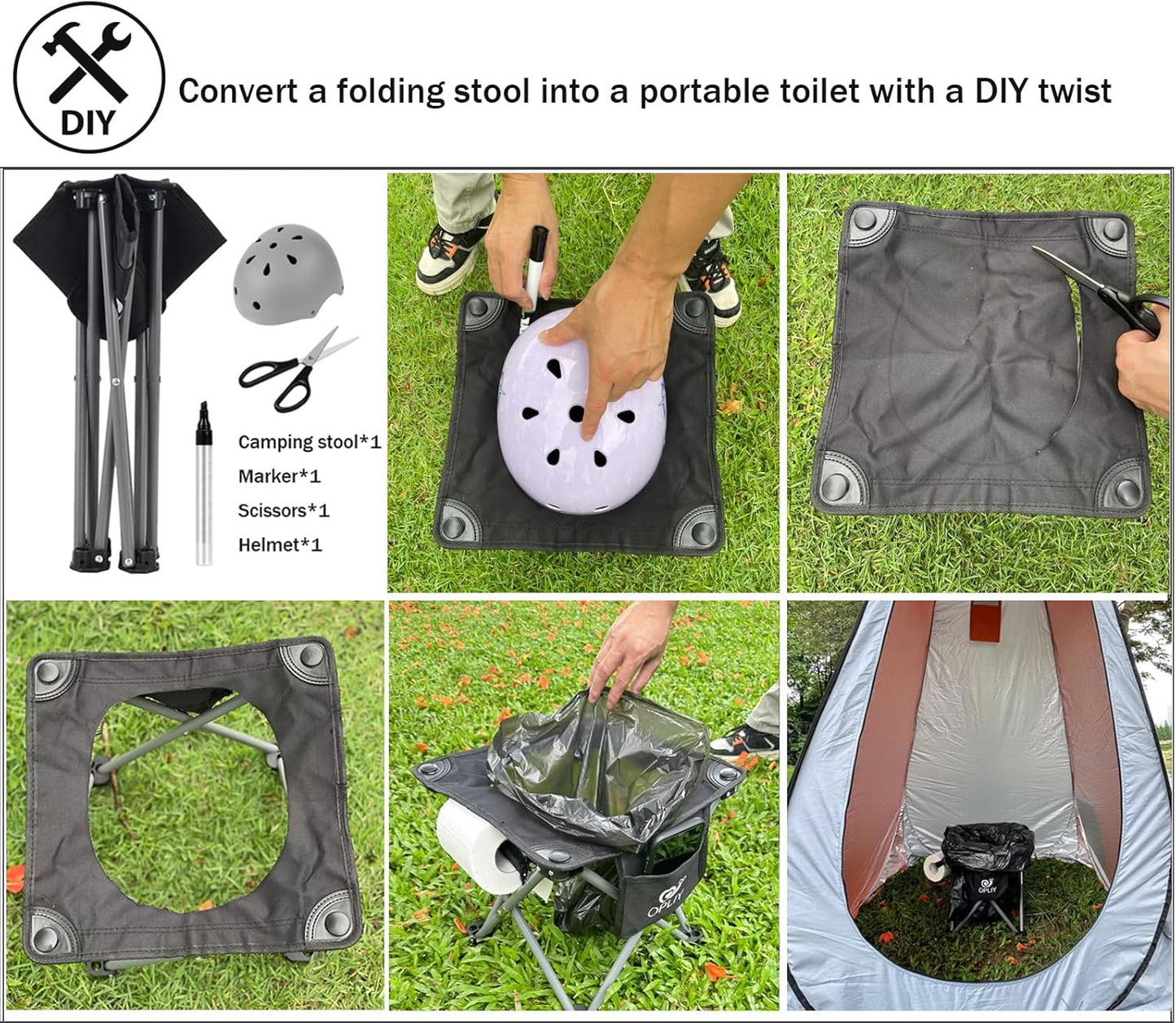 DIY

Convert a folding stool into a portable toilet with a DIY twist

Camping stool*1
Marker*1
Scissors*1
Helmet*1

OPLIY

OPLIY