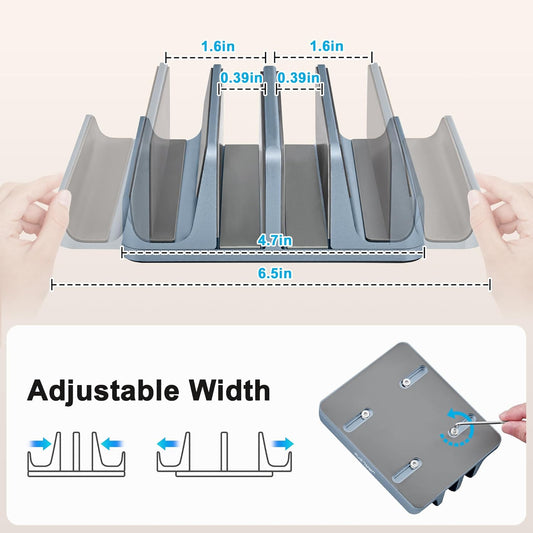 1.6in
1.6in
0.39in
0.39in
4.7in
6.5in

Adjustable Width