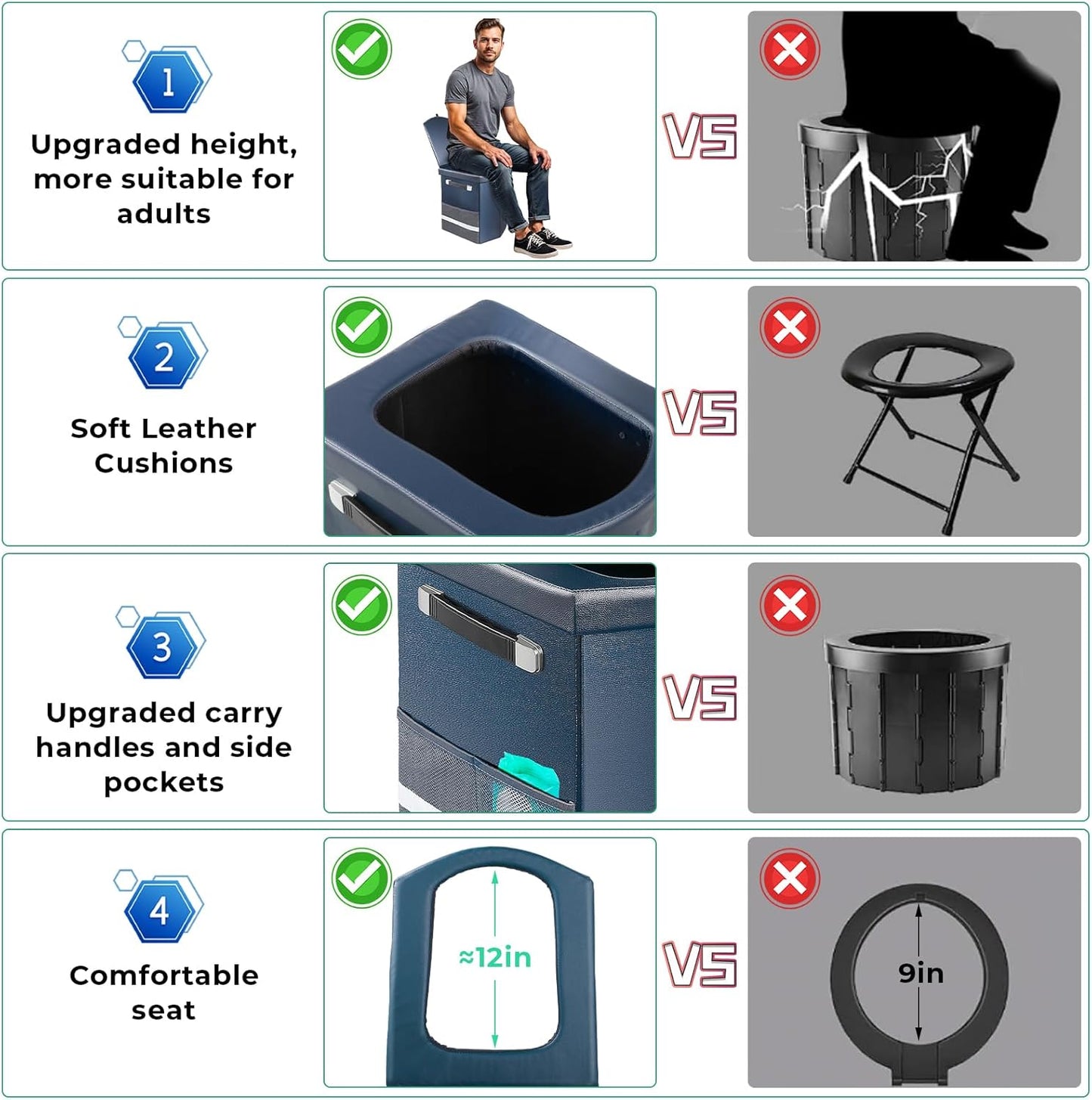 1

Upgraded height, more suitable for adults

VS

2

Soft Leather Cushions

VS

3

Upgraded carry handles and side pockets

VS

4

Comfortable seat

≈12in

VS

9in