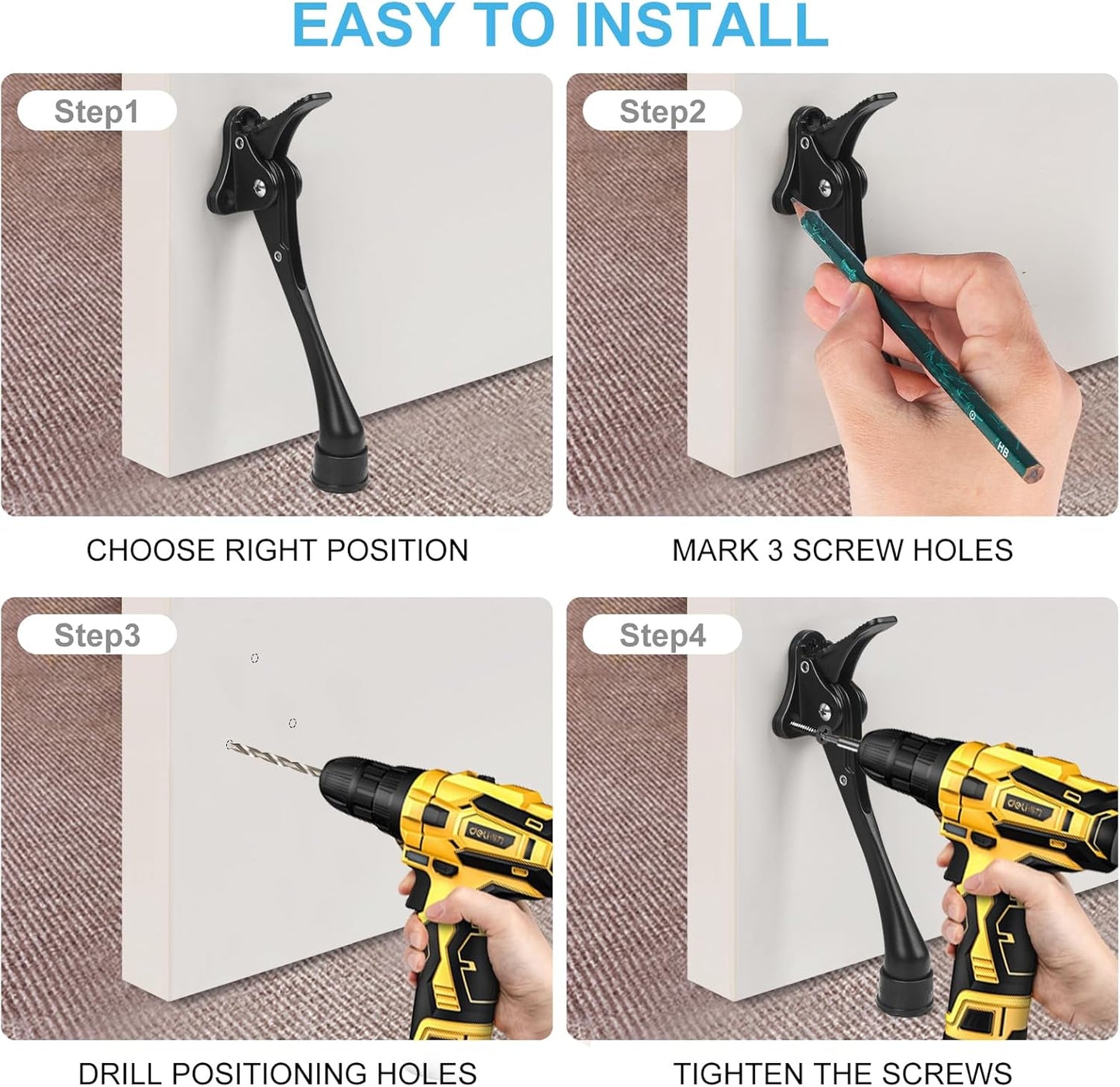 EASY TO INSTALL

Step1

CHOOSE RIGHT POSITION

Step2

HB

MARK 3 SCREW HOLES

Step3

deli

DRILL POSITIONING HOLES

Step4

deli

TIGHTEN THE SCREWS