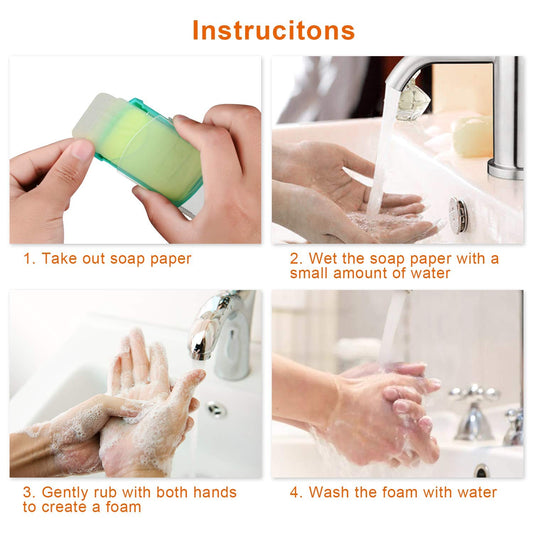 Instrucitons

1. Take out soap paper

2. Wet the soap paper with a small amount of water

3. Gently rub with both hands to create a foam

4. Wash the foam with water