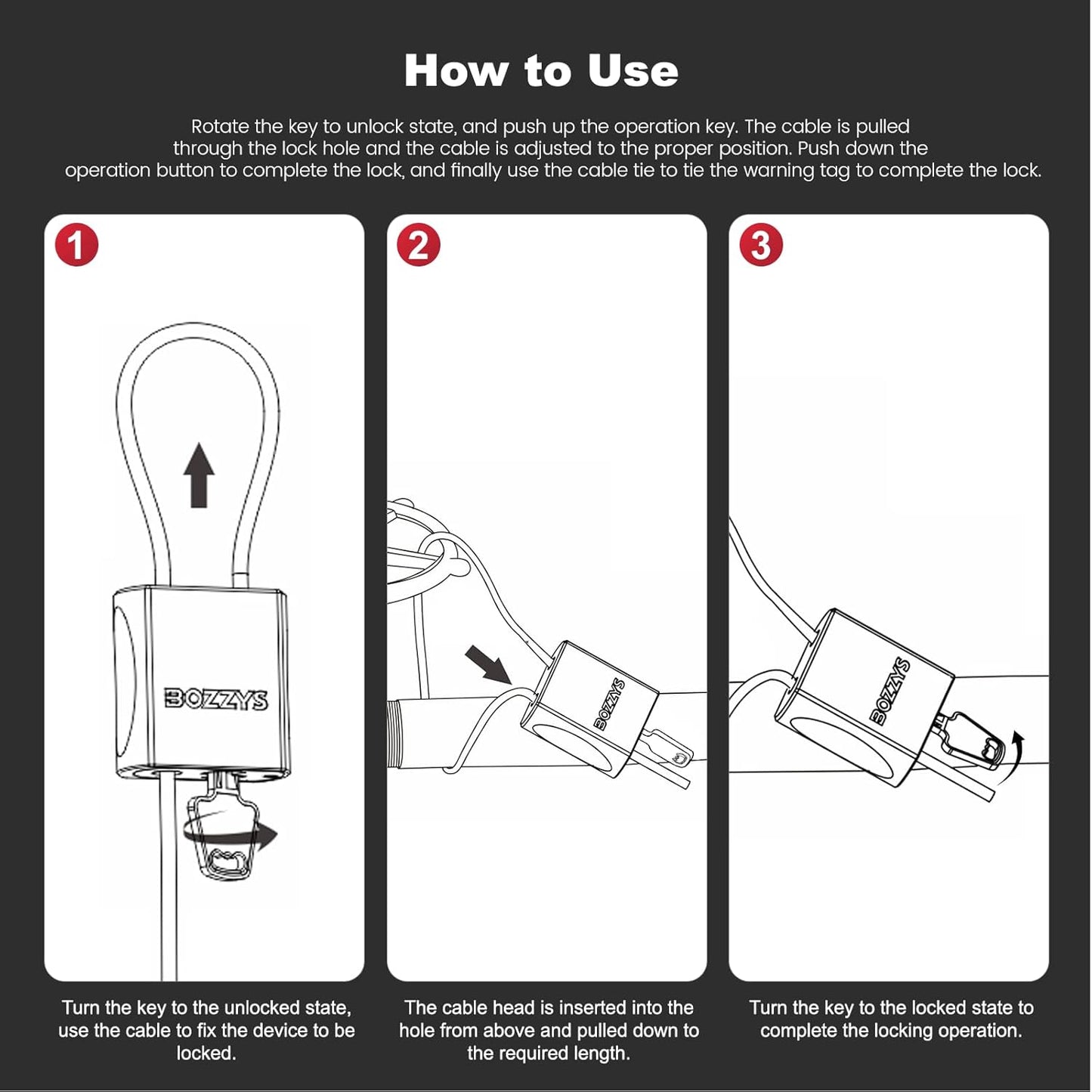 How to Use

Rotate the key to unlock state, and push up the operation key. The cable is pulled through the lock hole and the cable is adjusted to the proper position. Push down the operation button to complete the lock, and finally use the cable tie to tie the warning tag to complete the lock.

1

BOZZYS

Turn the key to the unlocked state, use the cable to fix the device to be locked.

2

BOZZYS

The cable head is inserted into the hole from above and pulled down to the required length.

3

BOZZYS

Turn the key to the locked state to complete the locking operation.