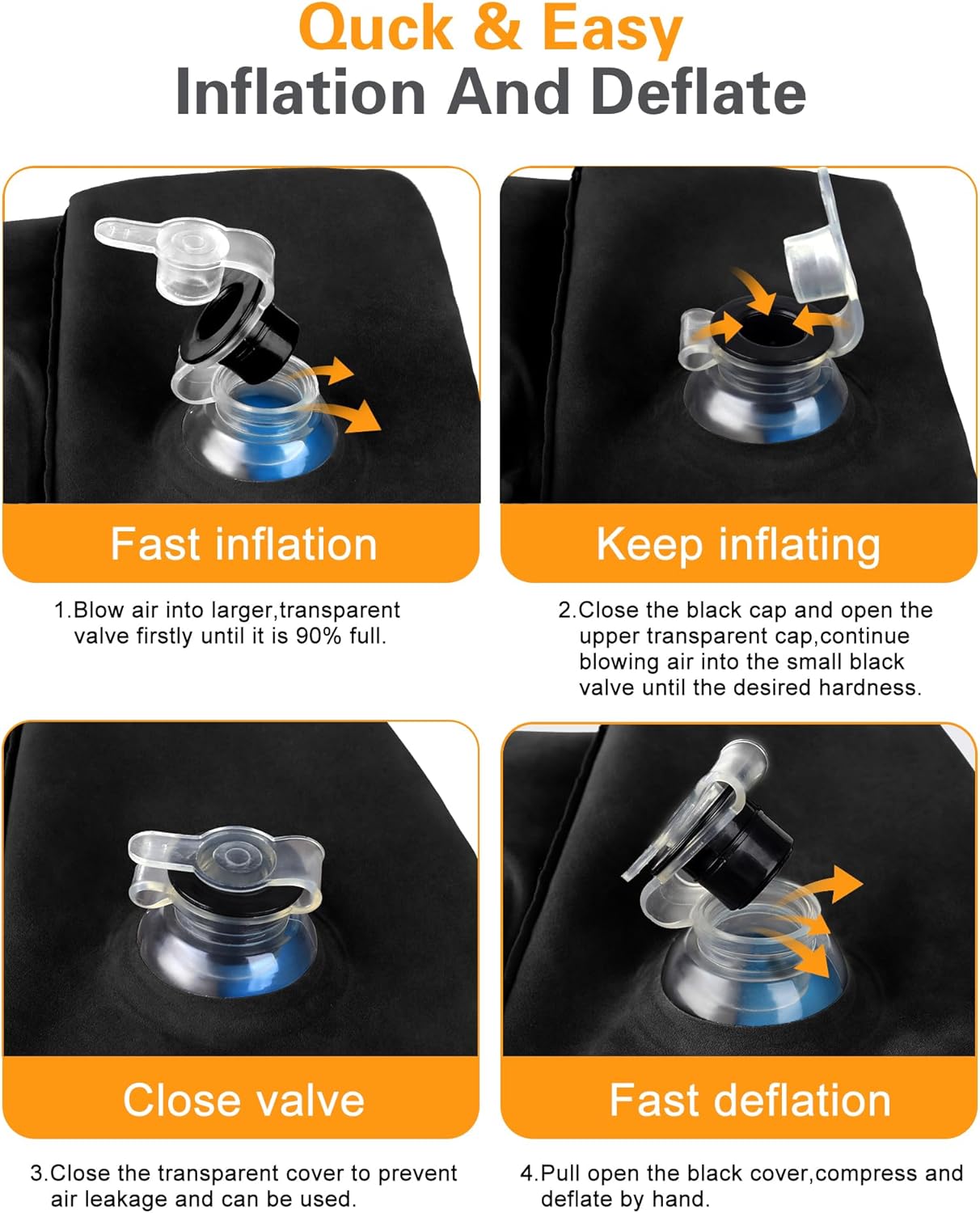 Quck & Easy
Inflation And Deflate

Fast inflation

1.Blow air into larger,transparent valve firstly until it is 90% full.

Keep inflating

2.Close the black cap and open the upper transparent cap,continue blowing air into the small black valve until the desired hardness.

Close valve

3.Close the transparent cover to prevent air leakage and can be used.

Fast deflation

4.Pull open the black cover,compress and deflate by hand.