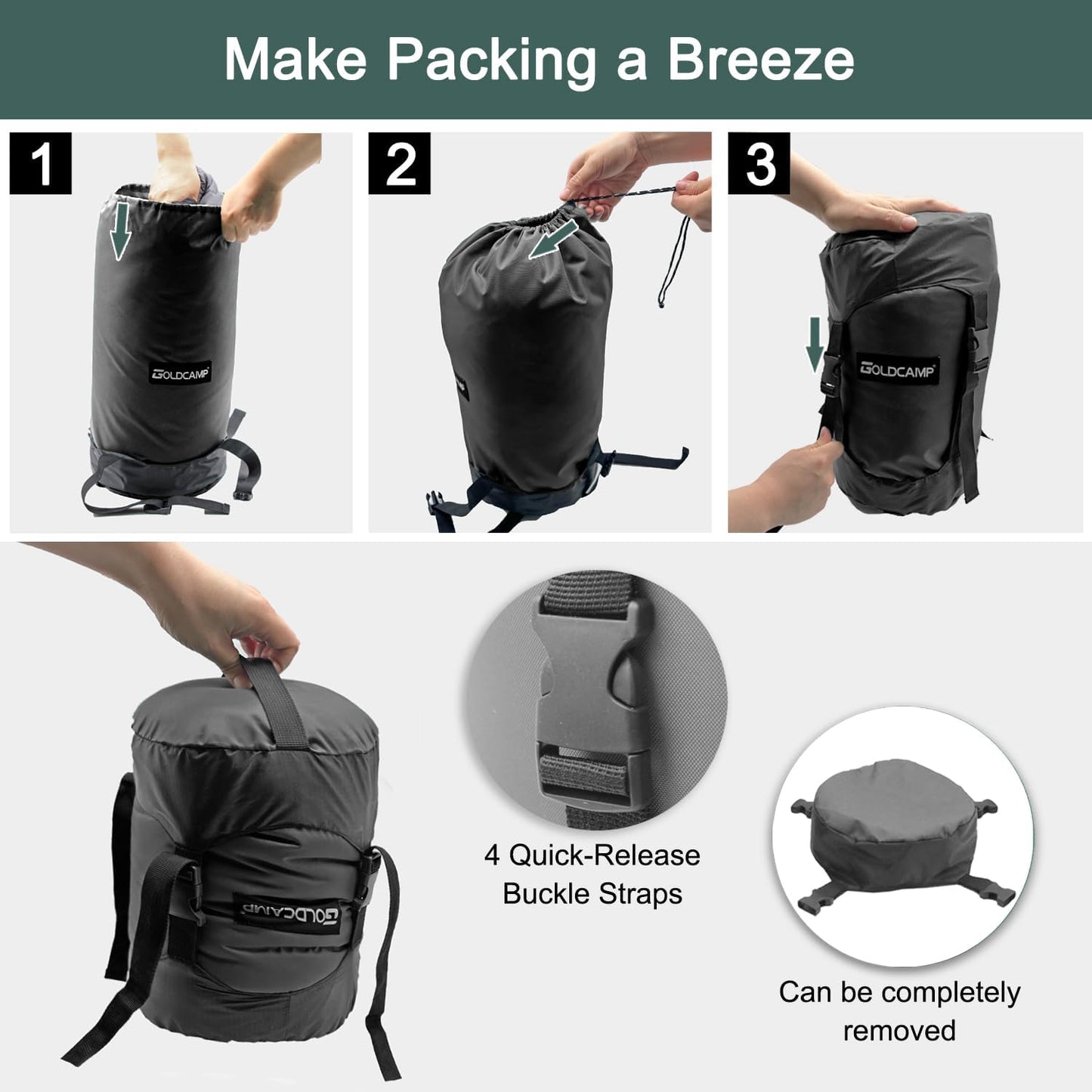 Make Packing a Breeze

1

GOLDCAMP

2

3

GOLDCAMP

GOLDCAMP

4 Quick-Release Buckle Straps

Can be completely removed