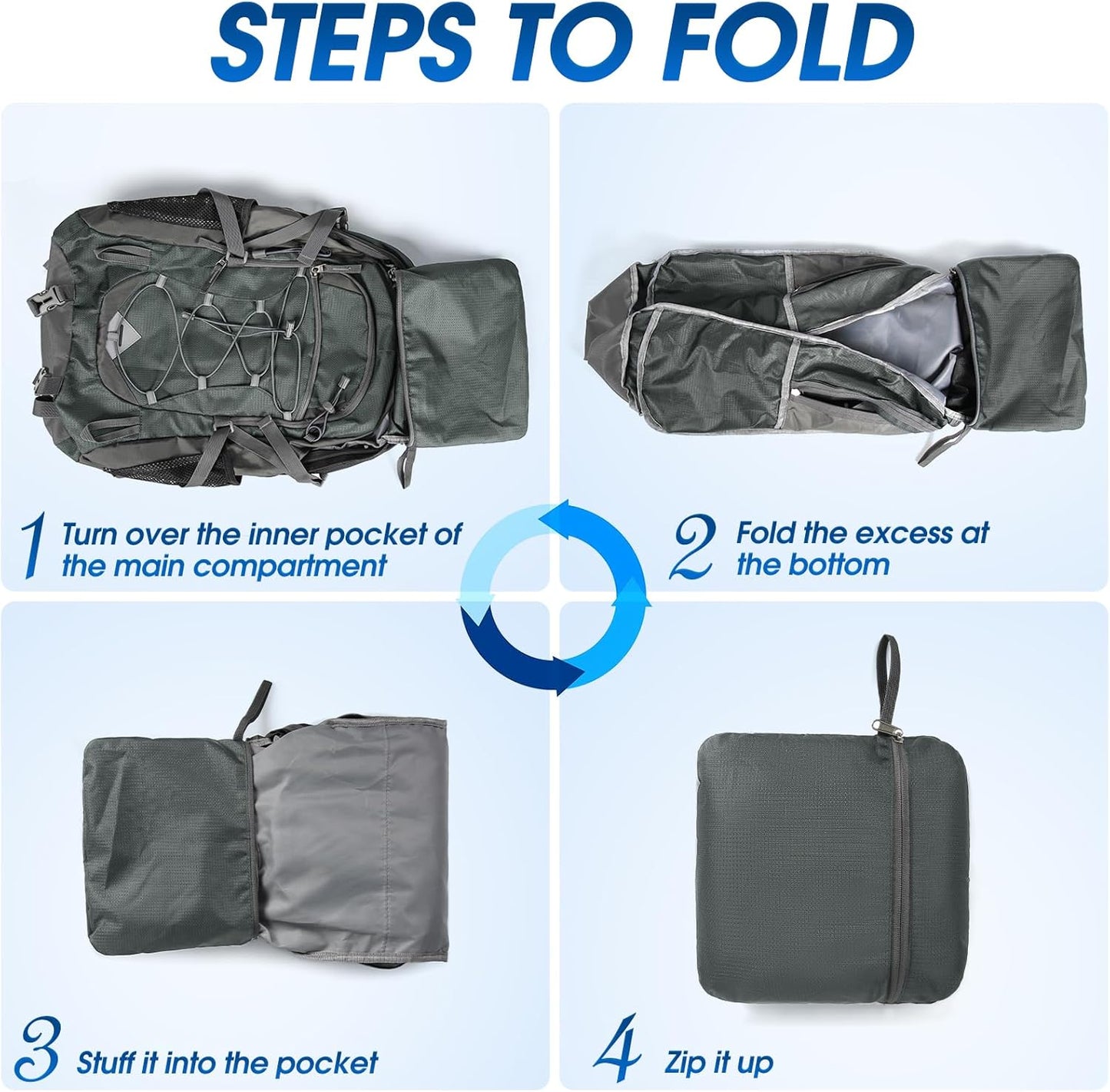 STEPS TO FOLD

1 Turn over the inner pocket of the main compartment

2 Fold the excess at the bottom

3 Stuff it into the pocket

4 Zip it up