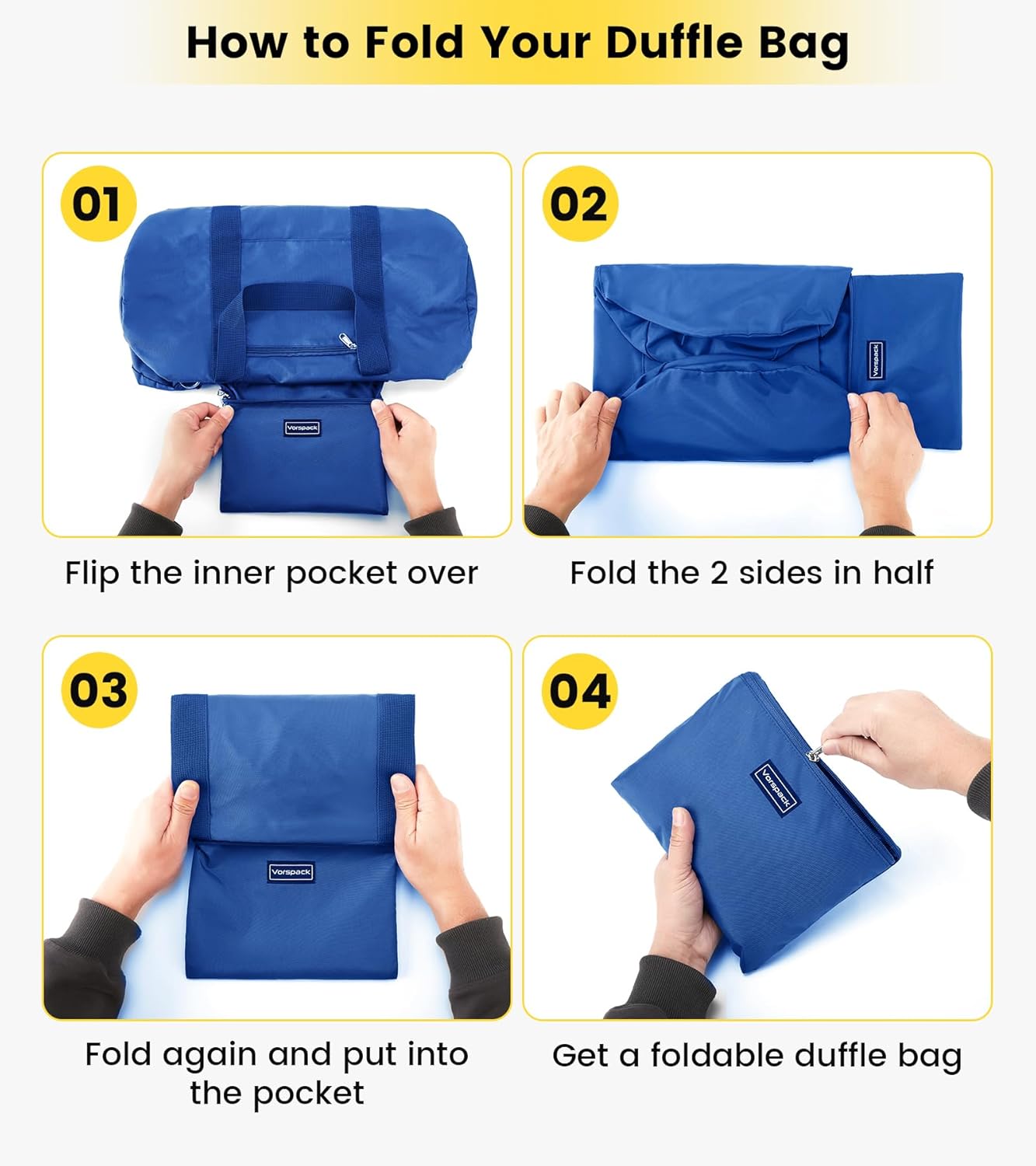 How to Fold Your Duffle Bag

01

Vorspack

Flip the inner pocket over

02

Vorspack

Fold the 2 sides in half

03

Vorspack

Fold again and put into the pocket

04

Vorspack

Get a foldable duffle bag