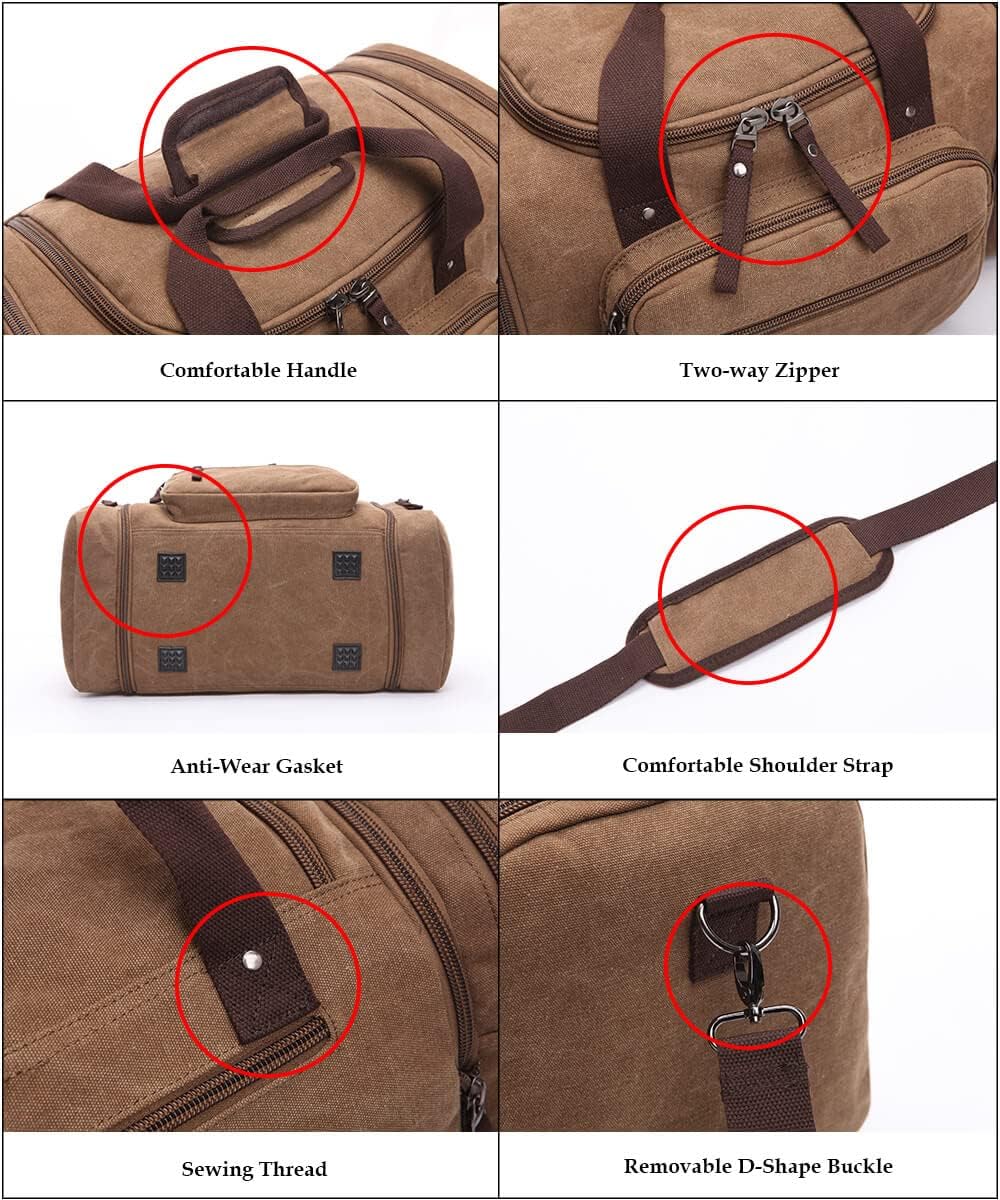 Comfortable Handle

Two-way Zipper

Anti-Wear Gasket

Comfortable Shoulder Strap

Sewing Thread

Removable D-Shape Buckle