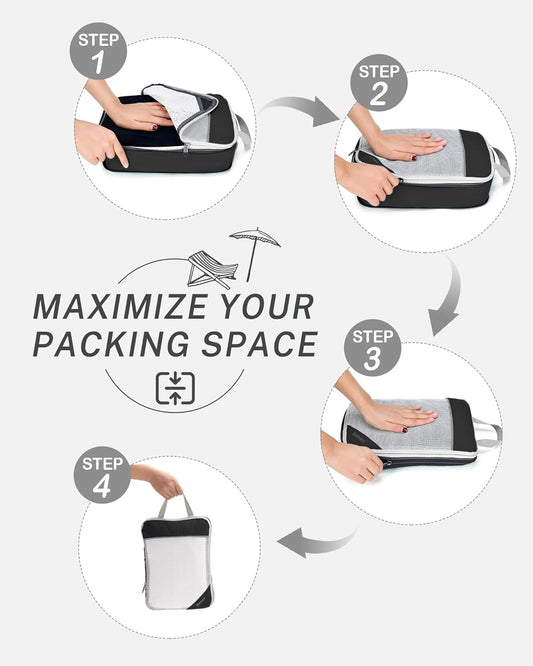 STEP 1

STEP 2

MAXIMIZE YOUR PACKING SPACE

STEP 3

STEP 4