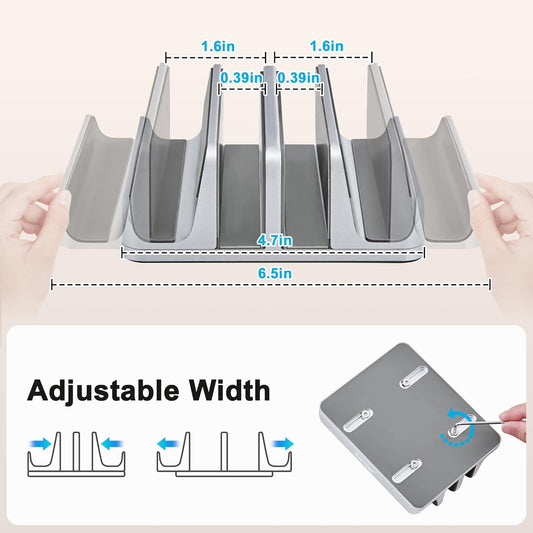 1.6in
1.6in
0.39in
0.39in
4.7in
6.5in

Adjustable Width