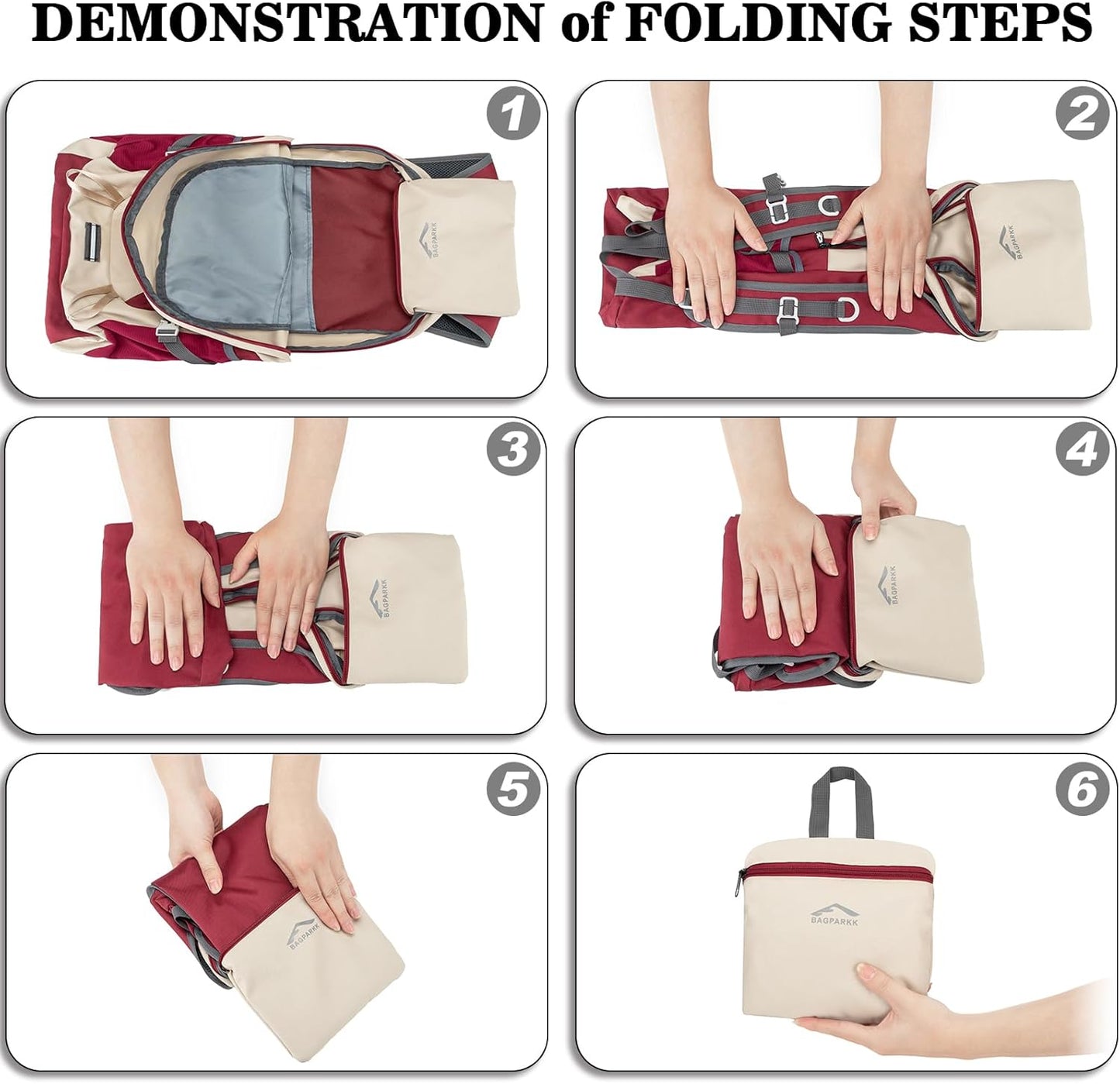 DEMONSTRATION of FOLDING STEPS

1

BAGPARKK

2

BAGPARKK

3

BAGPARKK

4

BAGPARKK

5

BAGPARKK

6

BAGPARKK