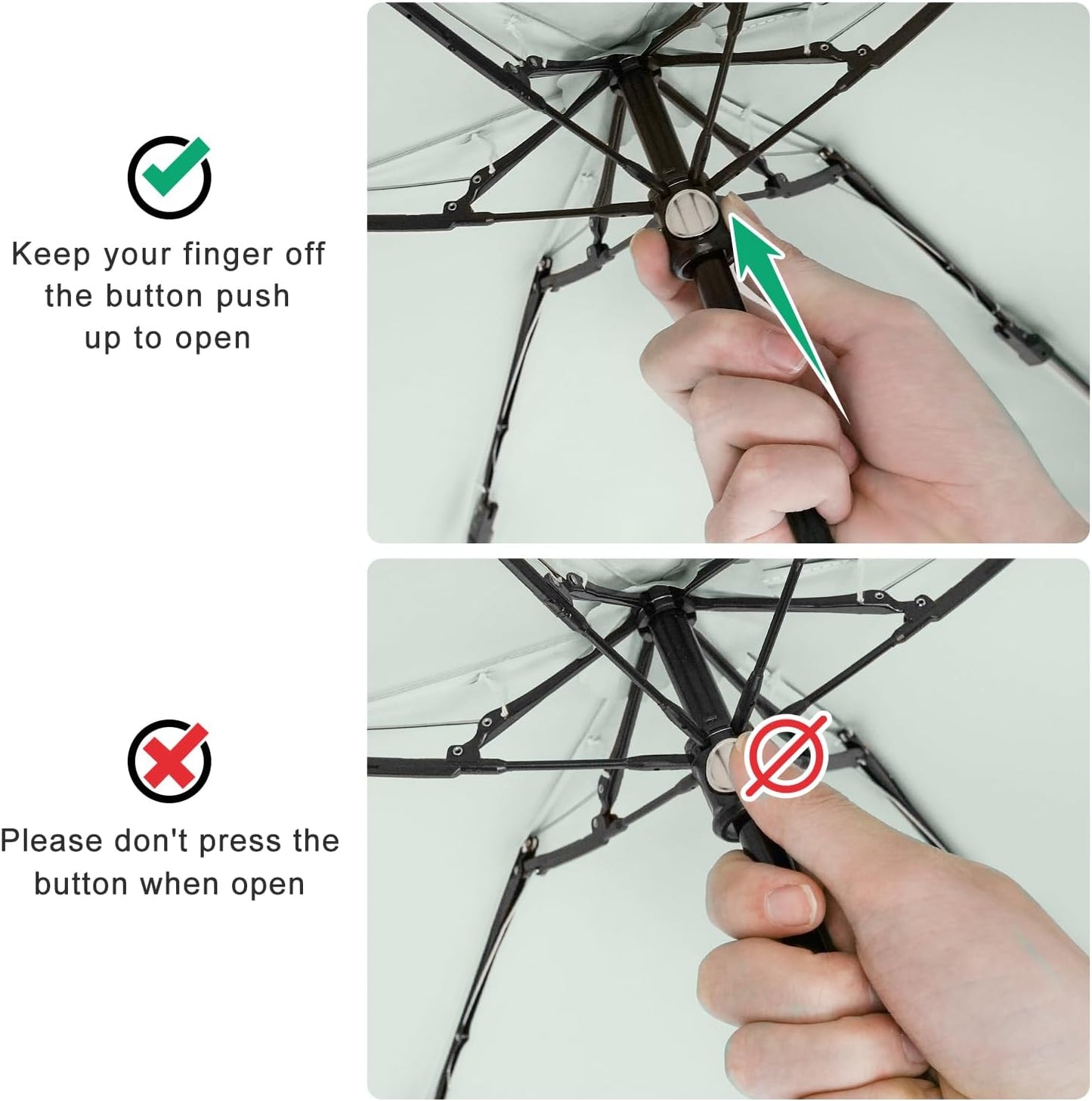 Keep your finger off the button push up to open

Please don't press the button when open