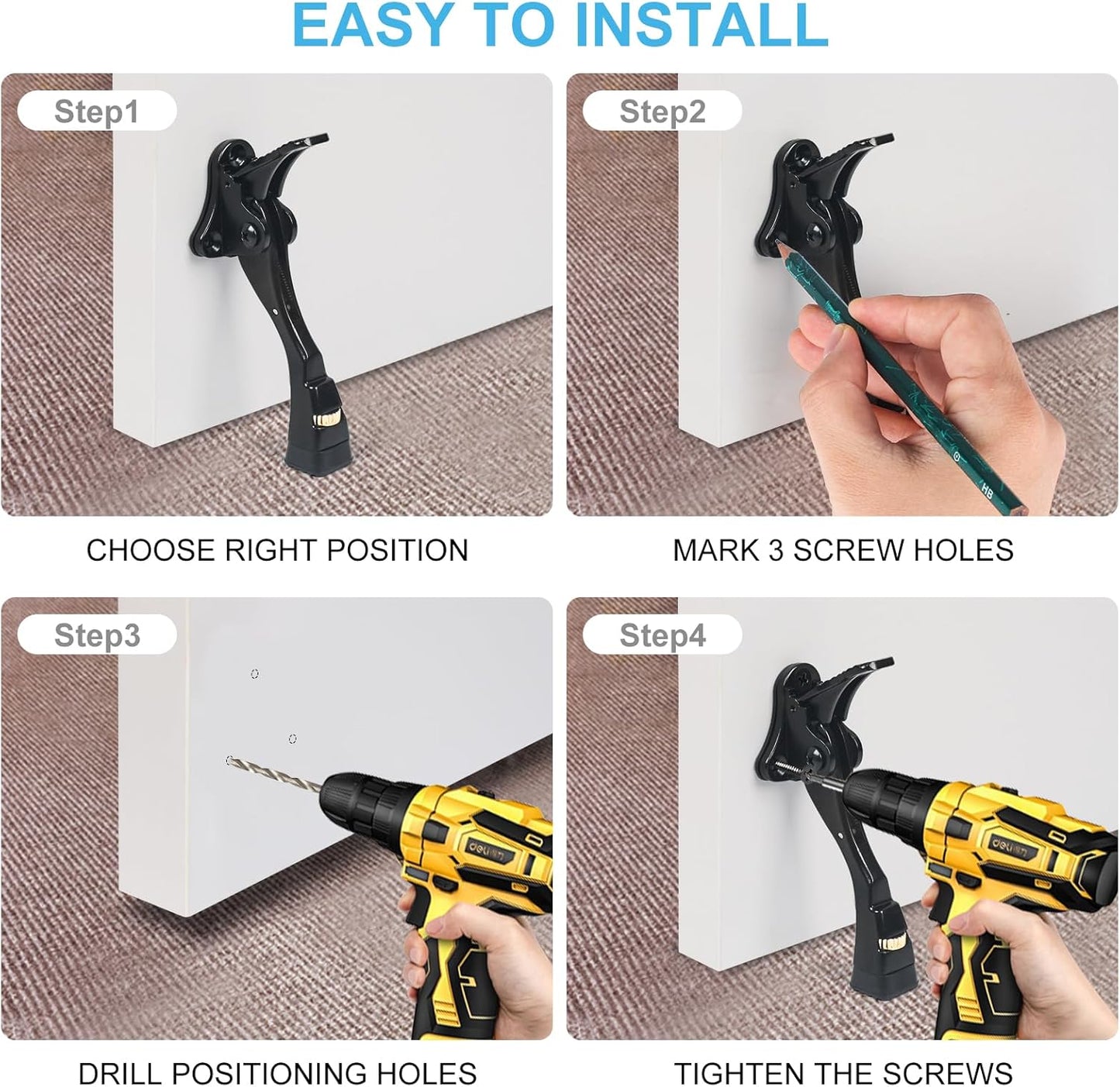 EASY TO INSTALL

Step1

CHOOSE RIGHT POSITION

Step2

HB

MARK 3 SCREW HOLES

Step3

deli

DRILL POSITIONING HOLES

Step4

deli

TIGHTEN THE SCREWS