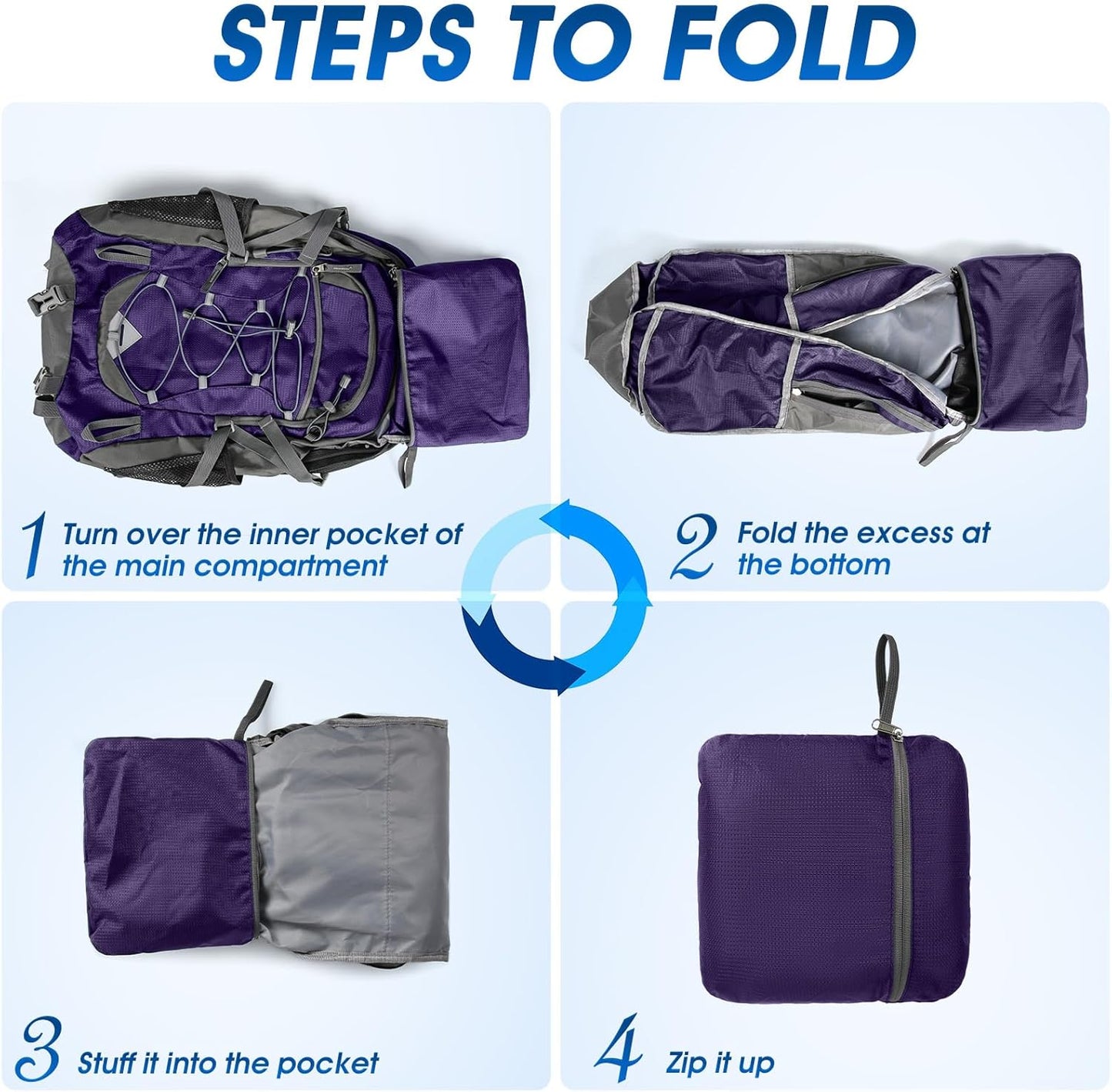 STEPS TO FOLD

1 Turn over the inner pocket of the main compartment

2 Fold the excess at the bottom

3 Stuff it into the pocket

4 Zip it up