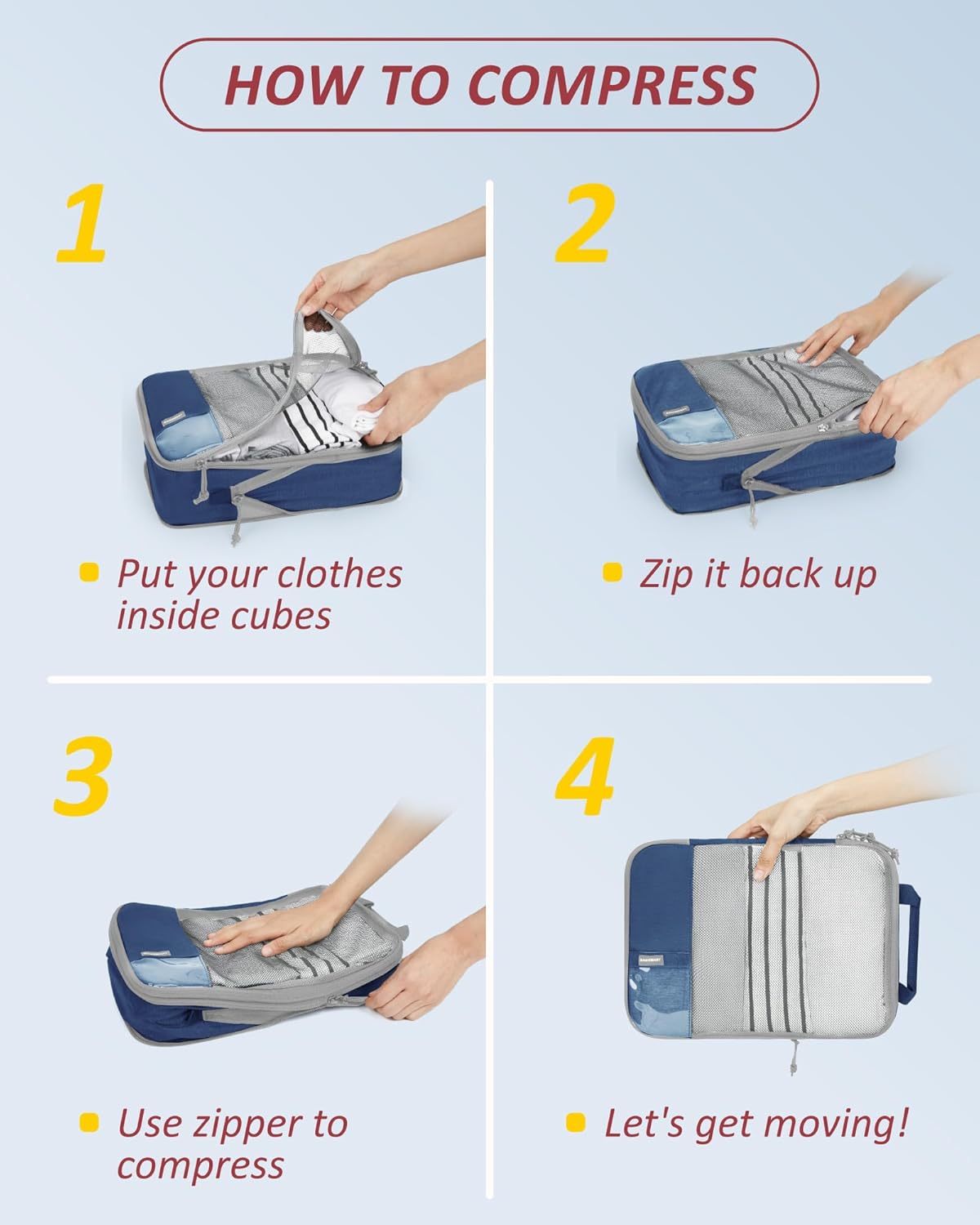 HOW TO COMPRESS

1

Put your clothes inside cubes

2

Zip it back up

3

Use zipper to compress

4

Let's get moving!