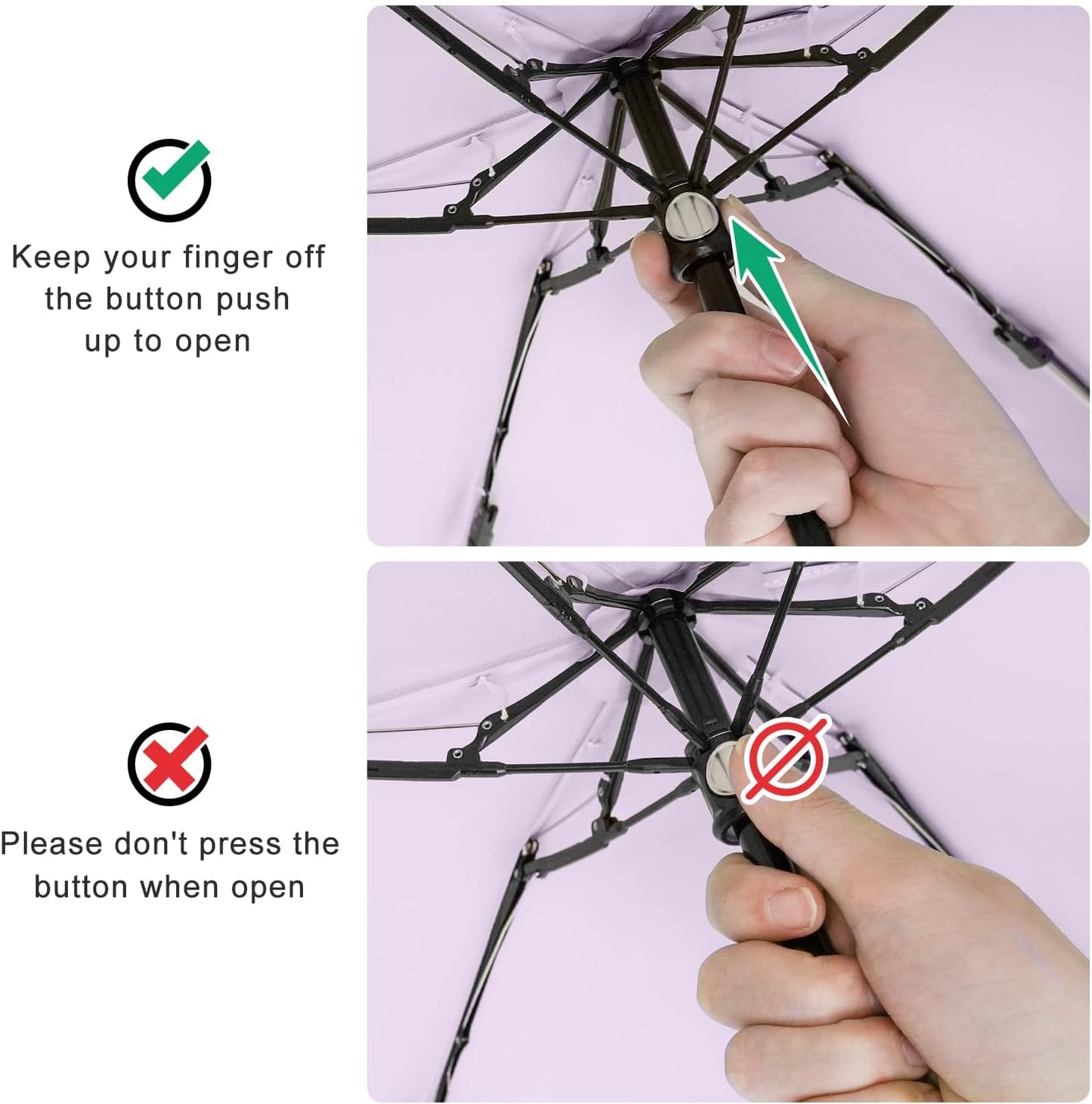 Keep your finger off the button push up to open

Please don't press the button when open