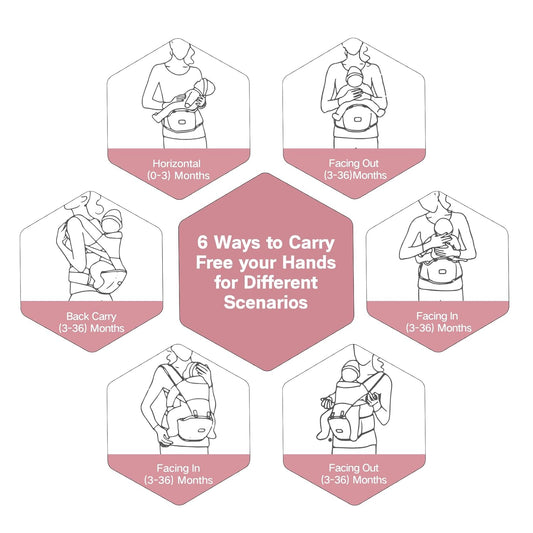 Horizontal
(0-3) Months

Facing Out
(3-36)Months

Back Carry
(3-36) Months

6 Ways to Carry Free your Hands for Different Scenarios

Facing In
(3-36) Months

Facing In
(3-36) Months

Facing Out
(3-36) Months