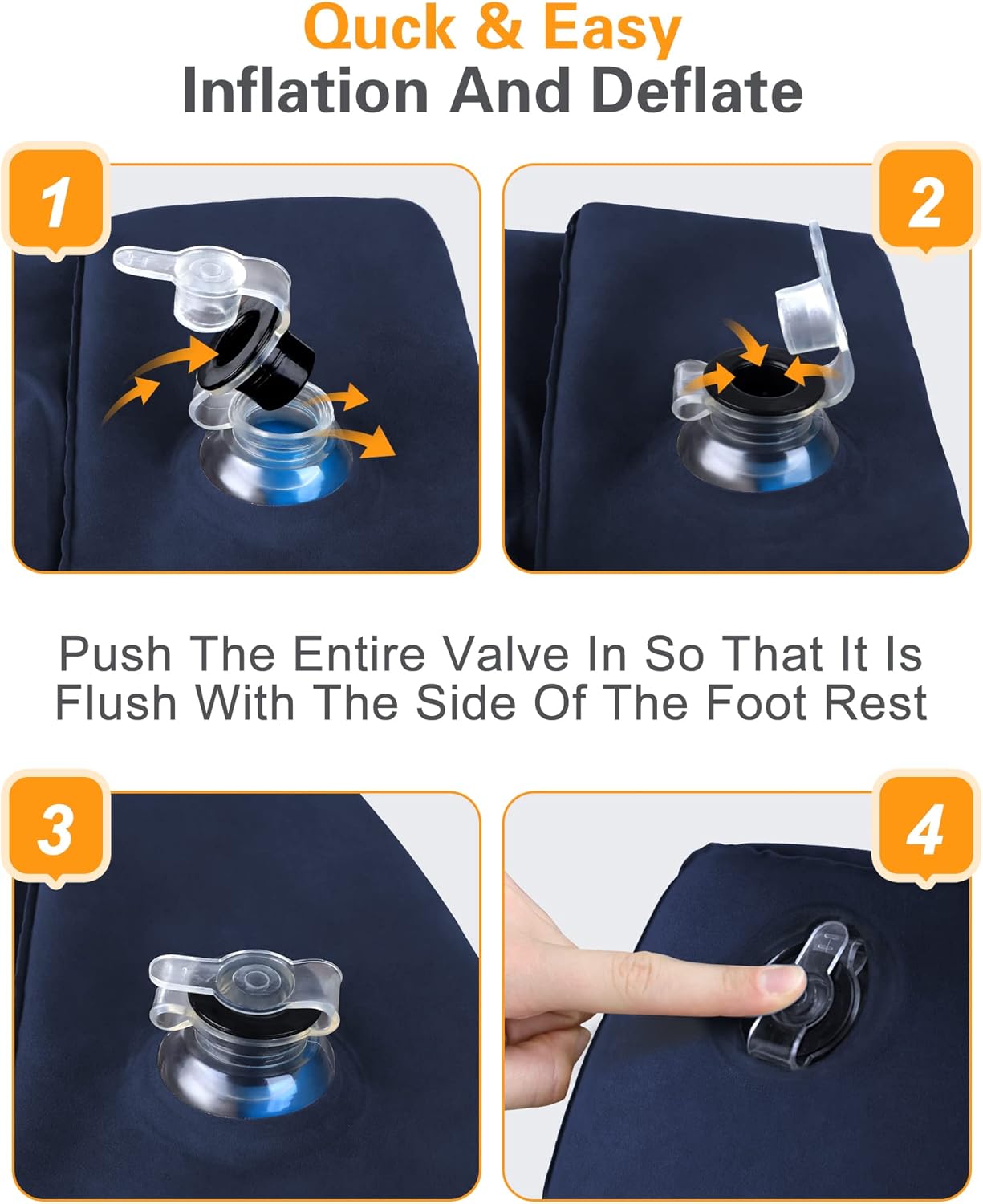 Quck & Easy
Inflation And Deflate

1

2

Push The Entire Valve In So That It Is Flush With The Side Of The Foot Rest

3

4