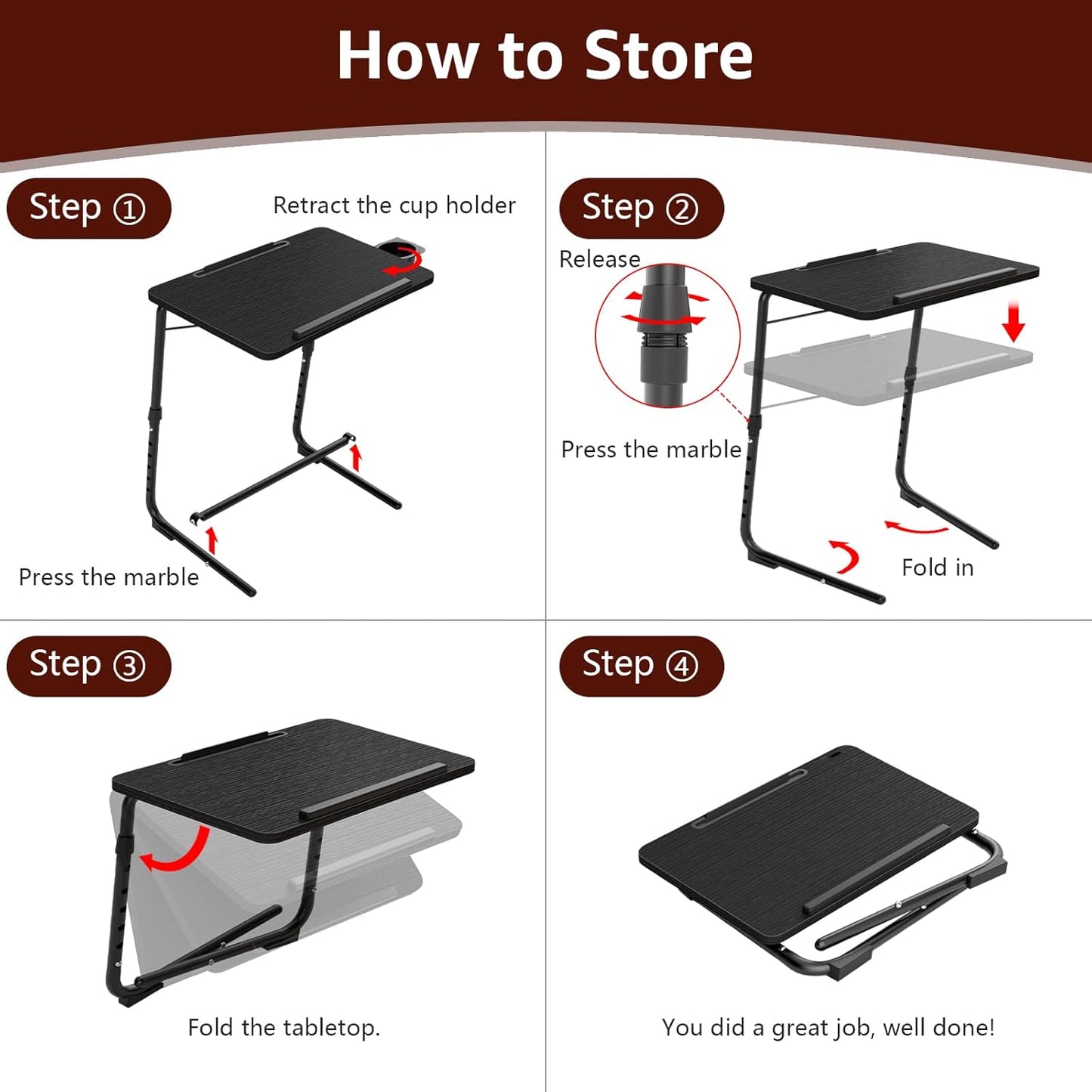 How to Store

Step ①

Retract the cup holder

Press the marble

Step ②

Release

Press the marble

Fold in

Step ③

Fold the tabletop.

Step ④

You did a great job, well done!