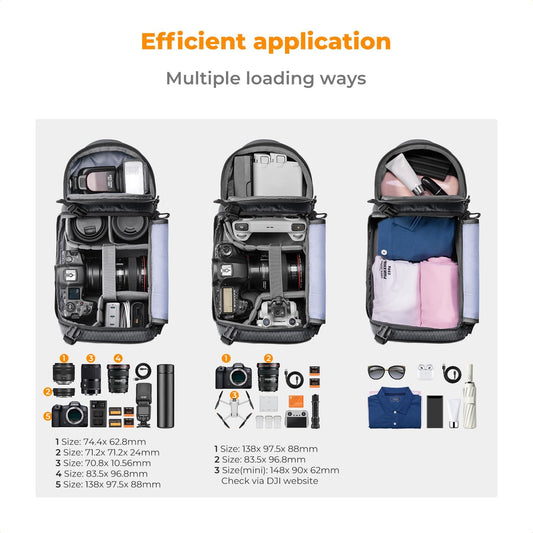 Efficient application

Multiple loading ways

1
3
4
2
5

1 Size: 74.4x 62.8mm
2 Size: 71.2x 71.2x 24mm
3 Size: 70.8x 10.56mm
4 Size: 83.5x 96.8mm
5 Size: 138x 97.5x 88mm

1
2
3

1 Size: 138x 97.5x 88mm
2 Size: 83.5x 96.8mm
3 Size(mini): 148x 90x 62mm
Check via DJI website