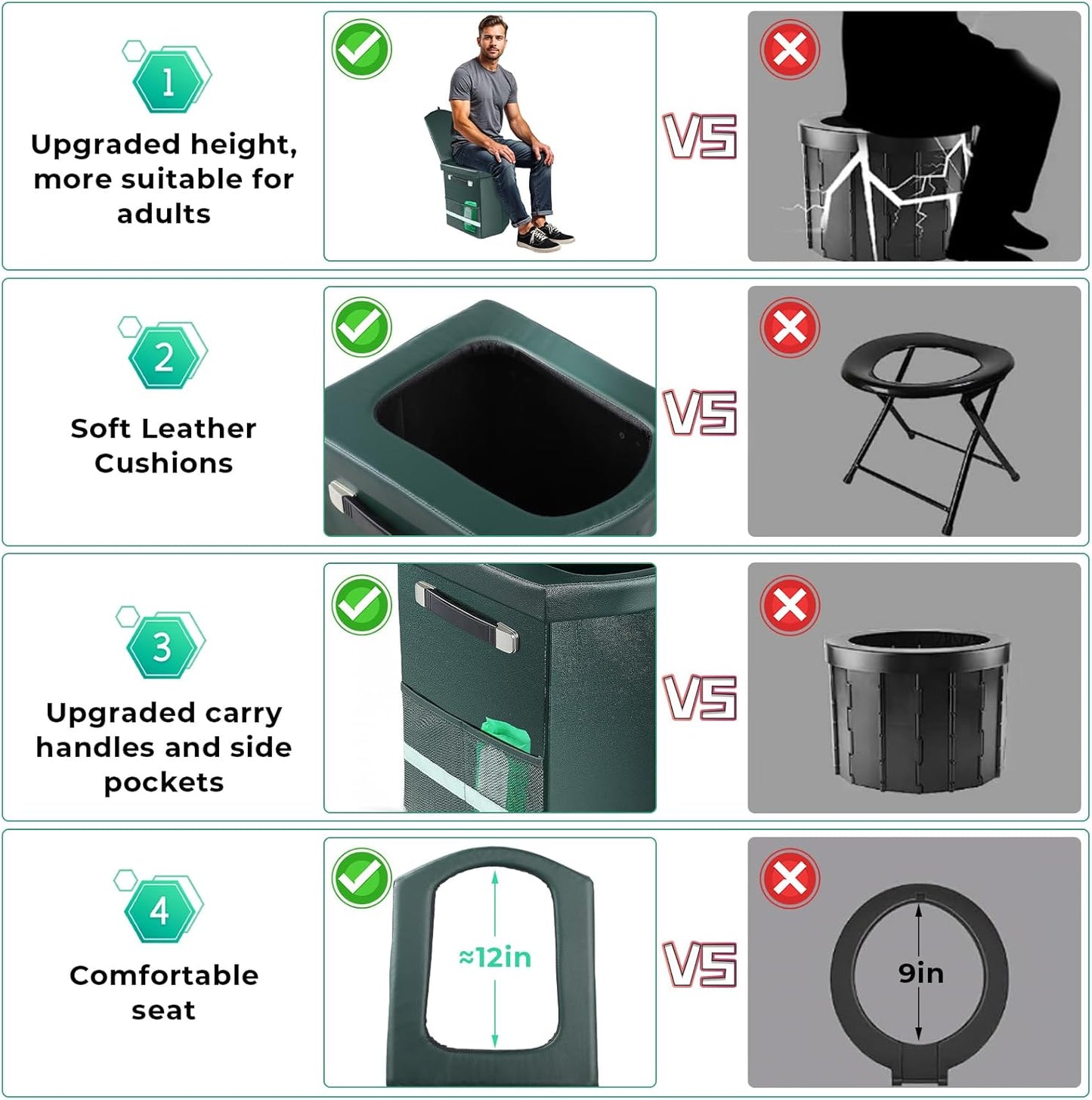 1

Upgraded height, more suitable for adults

VS

2

Soft Leather Cushions

VS

3

Upgraded carry handles and side pockets

VS

4

Comfortable seat

≈12in

VS

9in