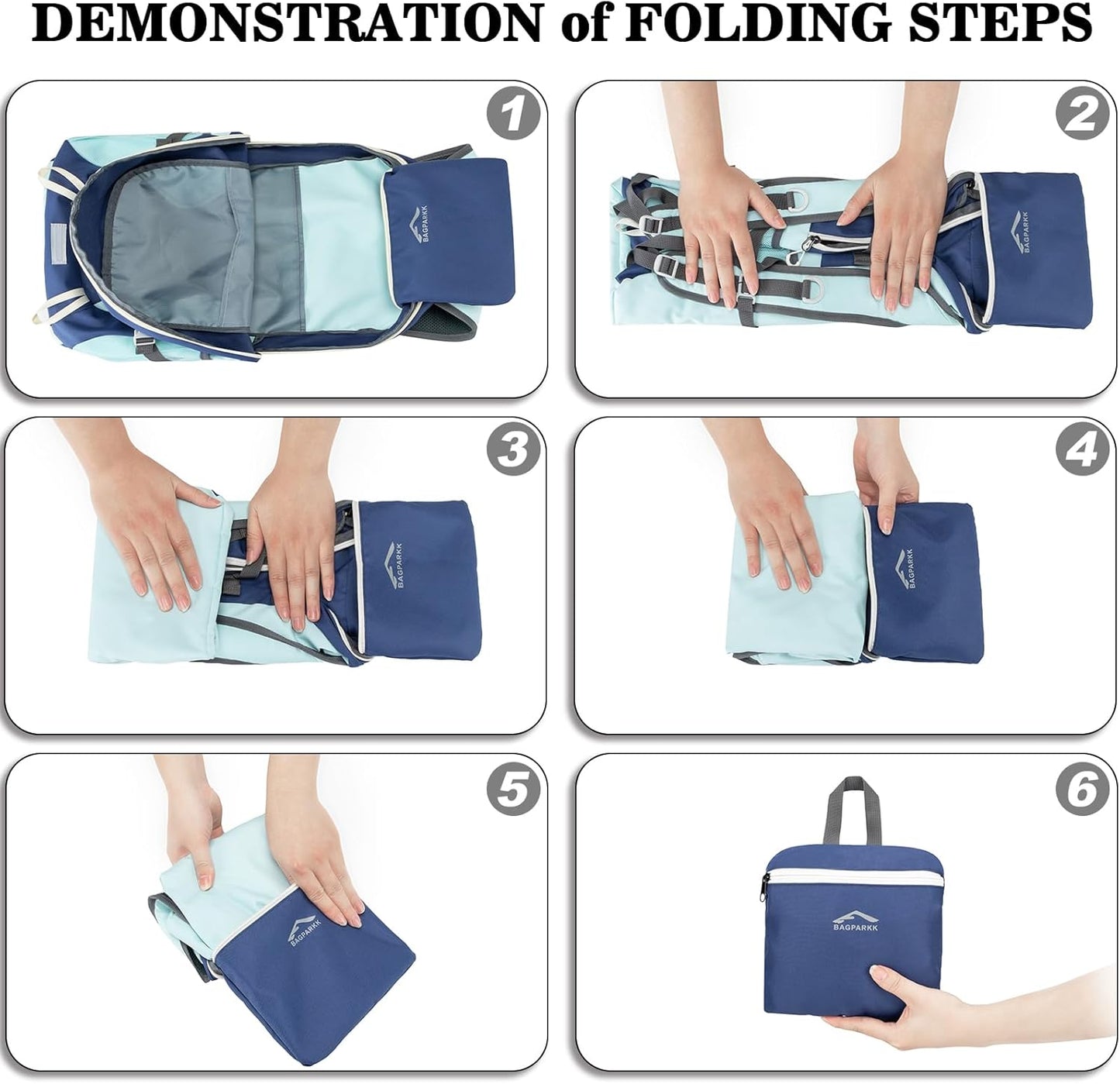 DEMONSTRATION of FOLDING STEPS

1

BAGPARKK

2

BAGPARKK

3

BAGPARKK

4

BAGPARKK

5

BAGPARKK

6

BAGPARKK