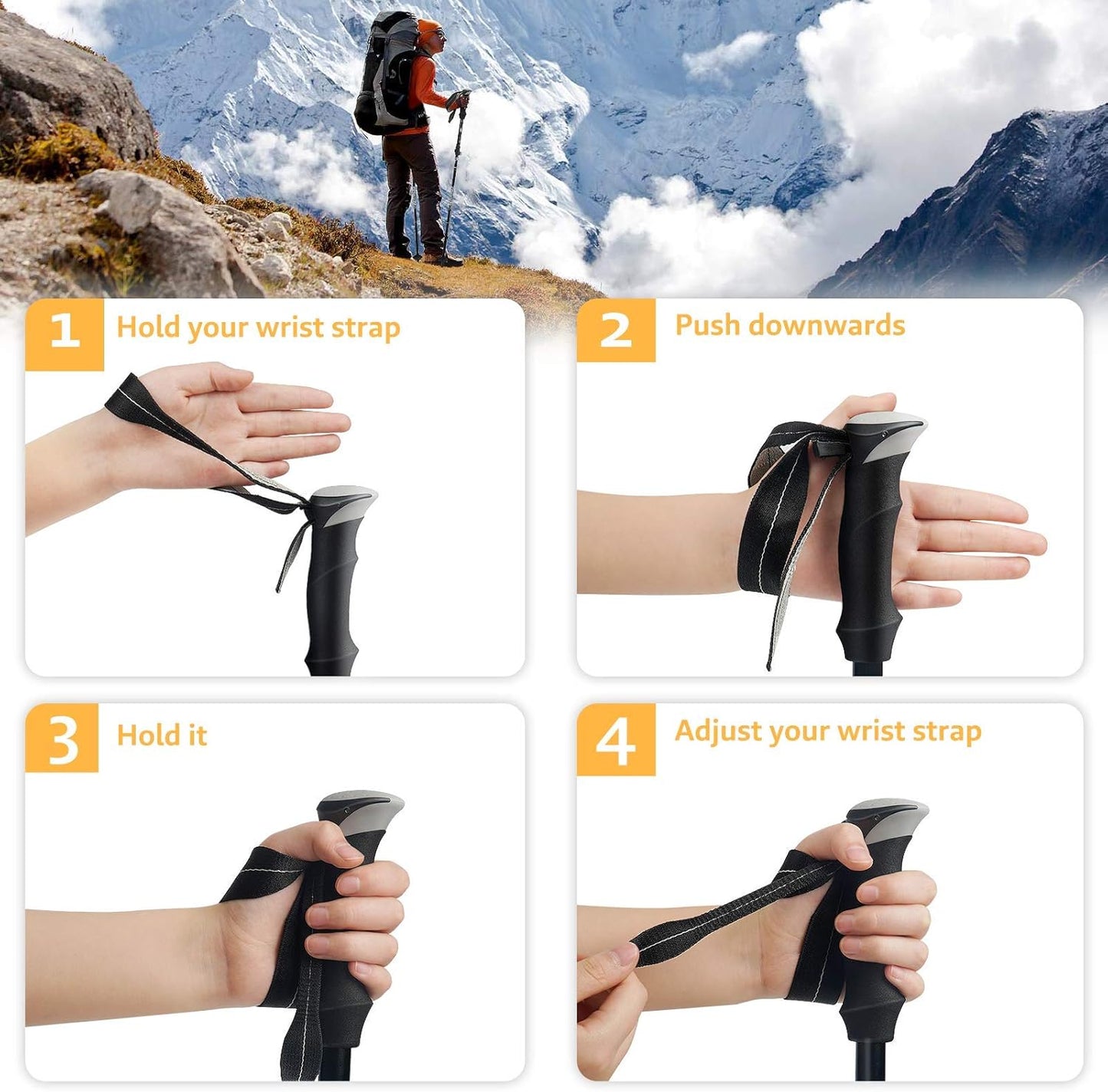 1 Hold your wrist strap

2 Push downwards

3 Hold it

4 Adjust your wrist strap