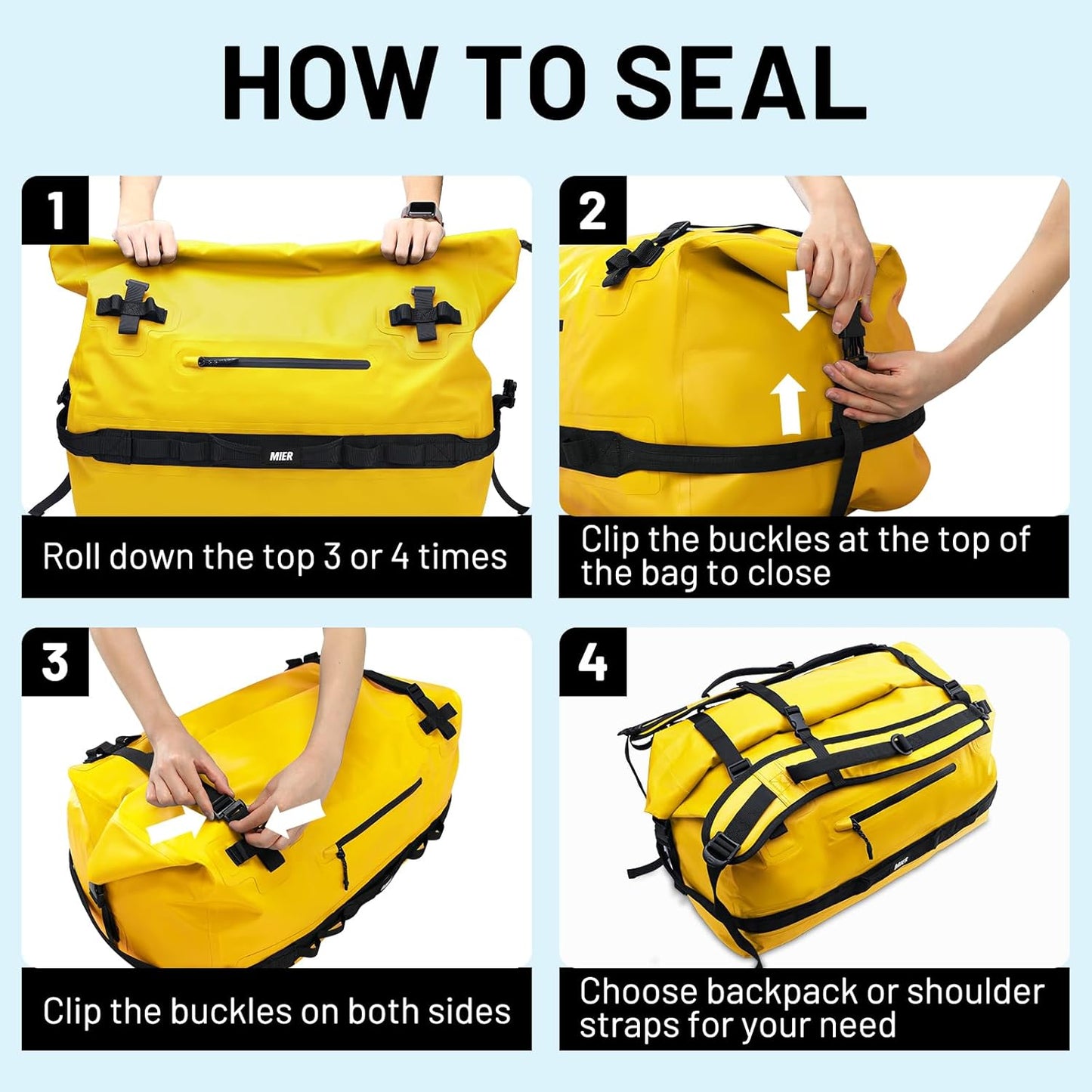 HOW TO SEAL

1

MIER

Roll down the top 3 or 4 times

2

Clip the buckles at the top of the bag to close

3

Clip the buckles on both sides

4

MIER

Choose backpack or shoulder straps for your need