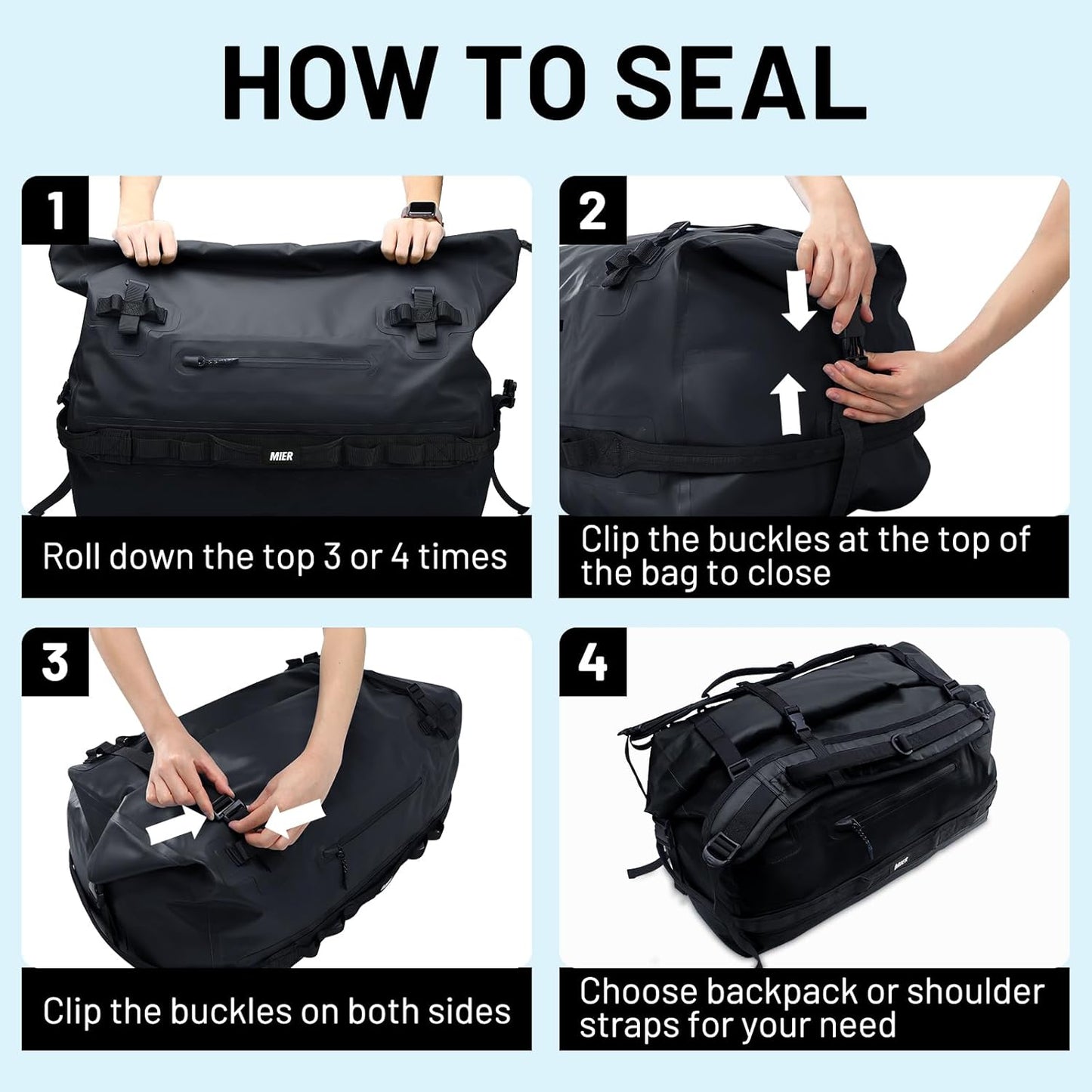 HOW TO SEAL

1

MIER

Roll down the top 3 or 4 times

2

Clip the buckles at the top of the bag to close

3

Clip the buckles on both sides

4

MIER

Choose backpack or shoulder straps for your need