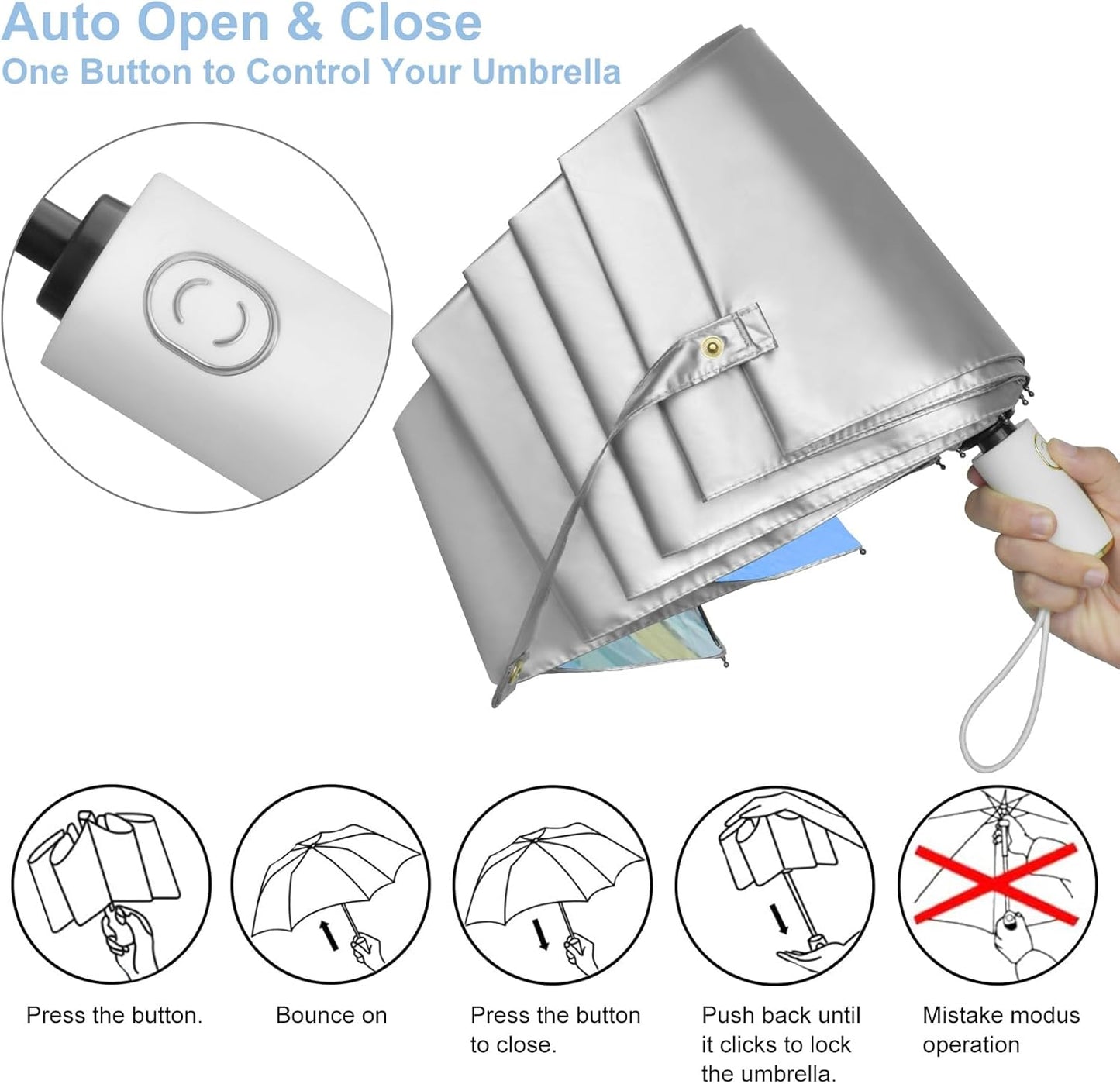 Auto Open & Close
One Button to Control Your Umbrella

Press the button.

Bounce on

Press the button to close.

Push back until it clicks to lock the umbrella.

Mistake modus operation