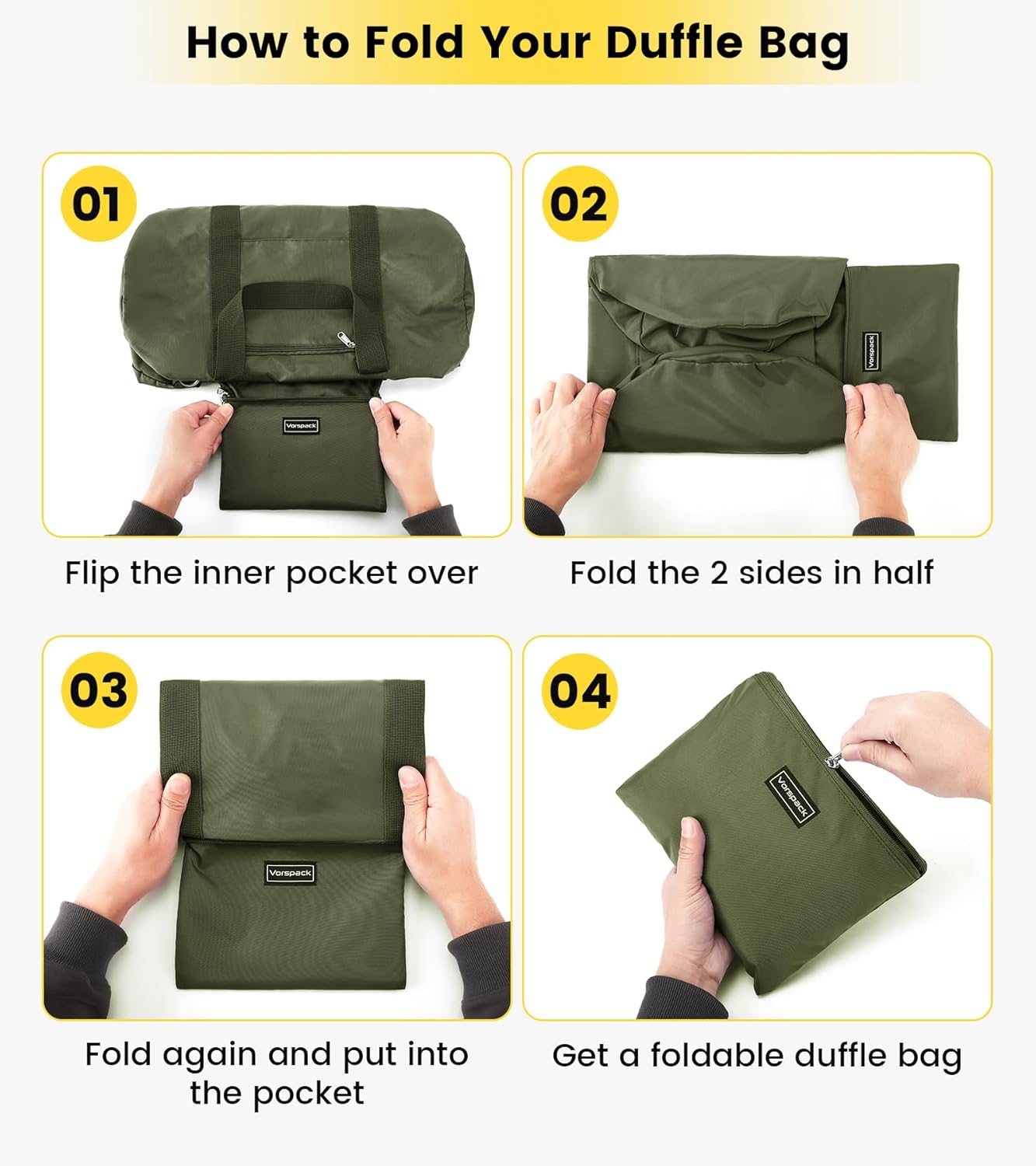 How to Fold Your Duffle Bag

01

Vorspack

Flip the inner pocket over

02

Vorspack

Fold the 2 sides in half

03

Vorspack

Fold again and put into the pocket

04

Vorspack

Get a foldable duffle bag