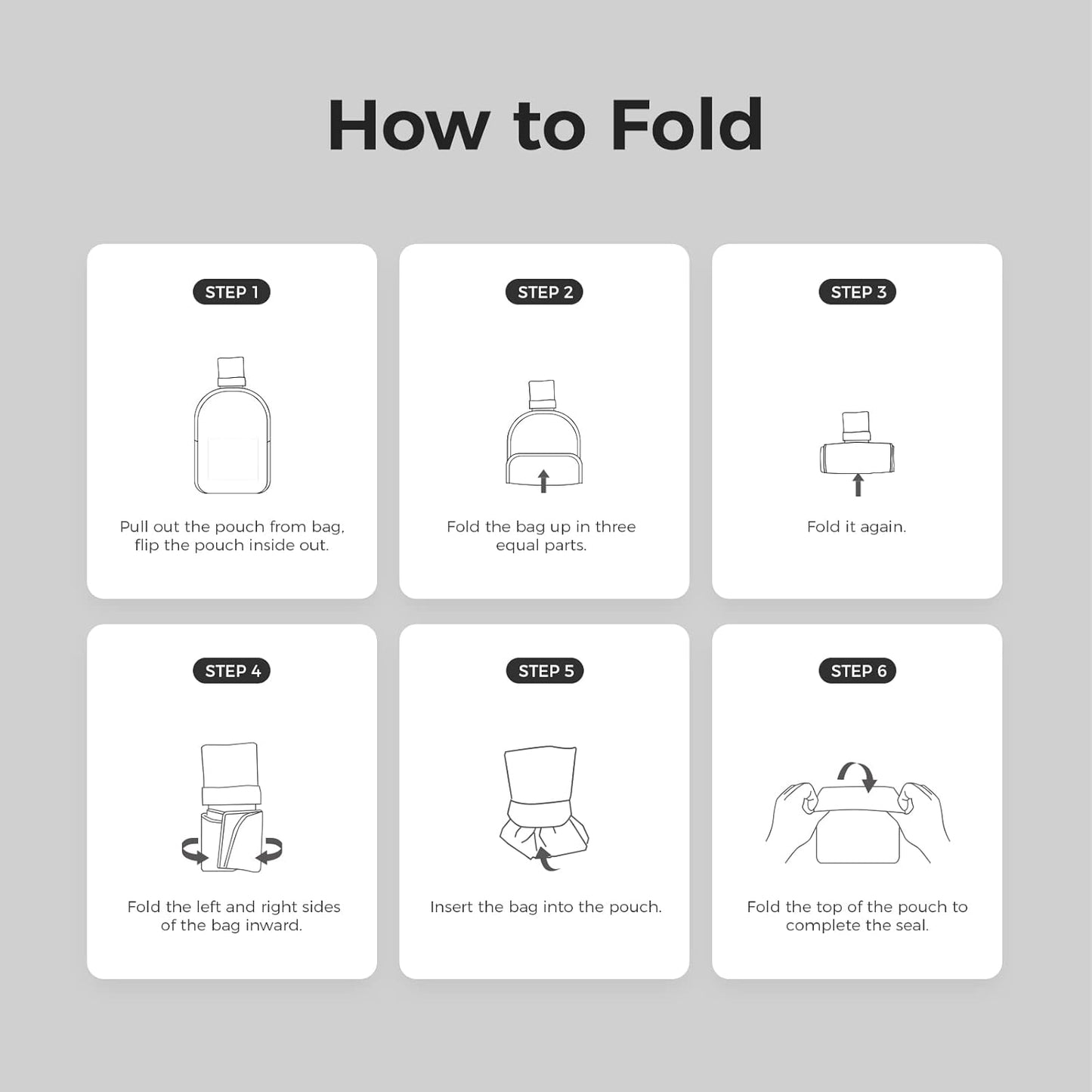 How to Fold

STEP 1

Pull out the pouch from bag, flip the pouch inside out.

STEP 2

Fold the bag up in three equal parts.

STEP 3

Fold it again.

STEP 4

Fold the left and right sides of the bag inward.

STEP 5

Insert the bag into the pouch.

STEP 6

Fold the top of the pouch to complete the seal.