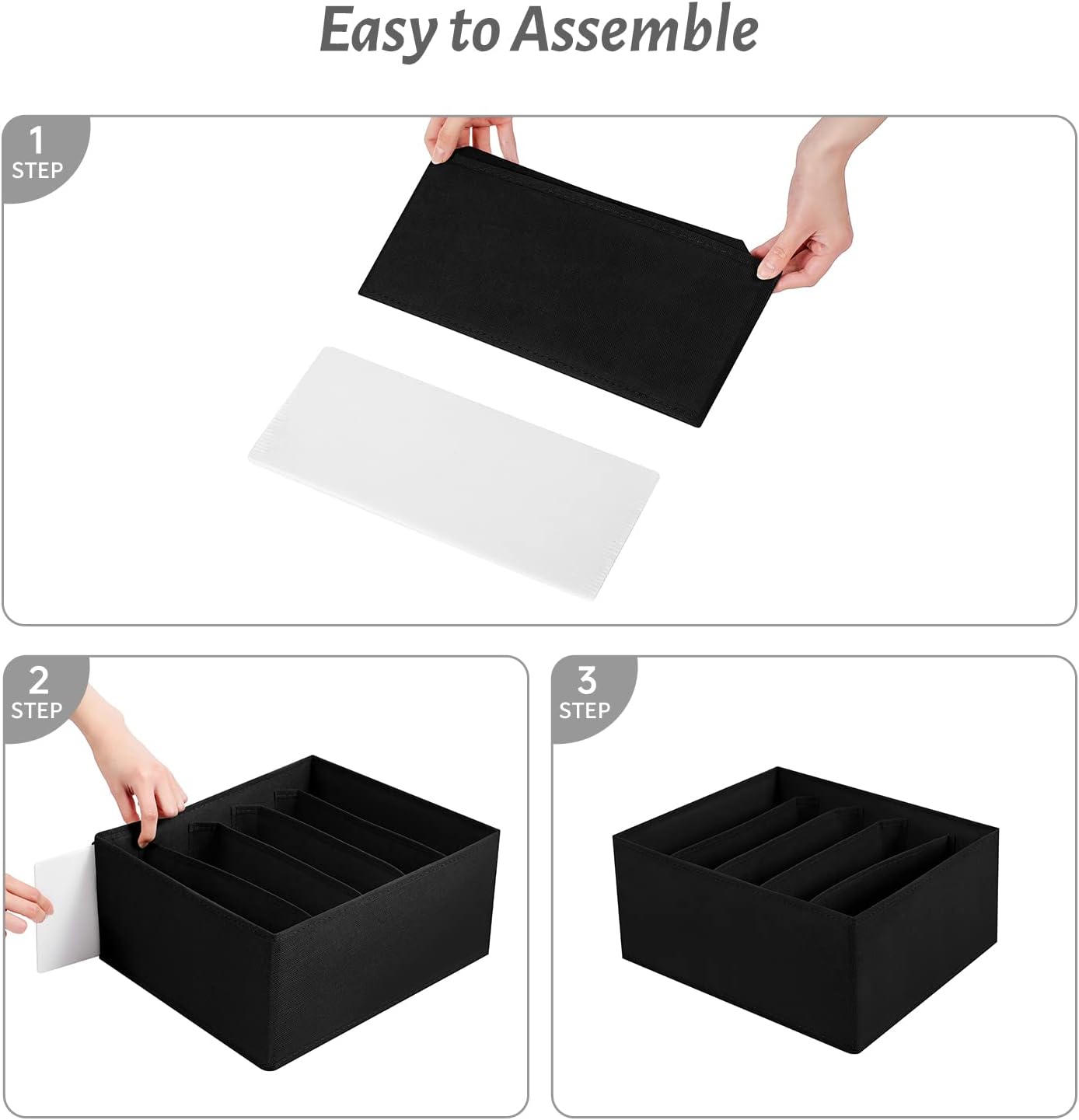 Easy to Assemble

1
STEP

2
STEP

3
STEP