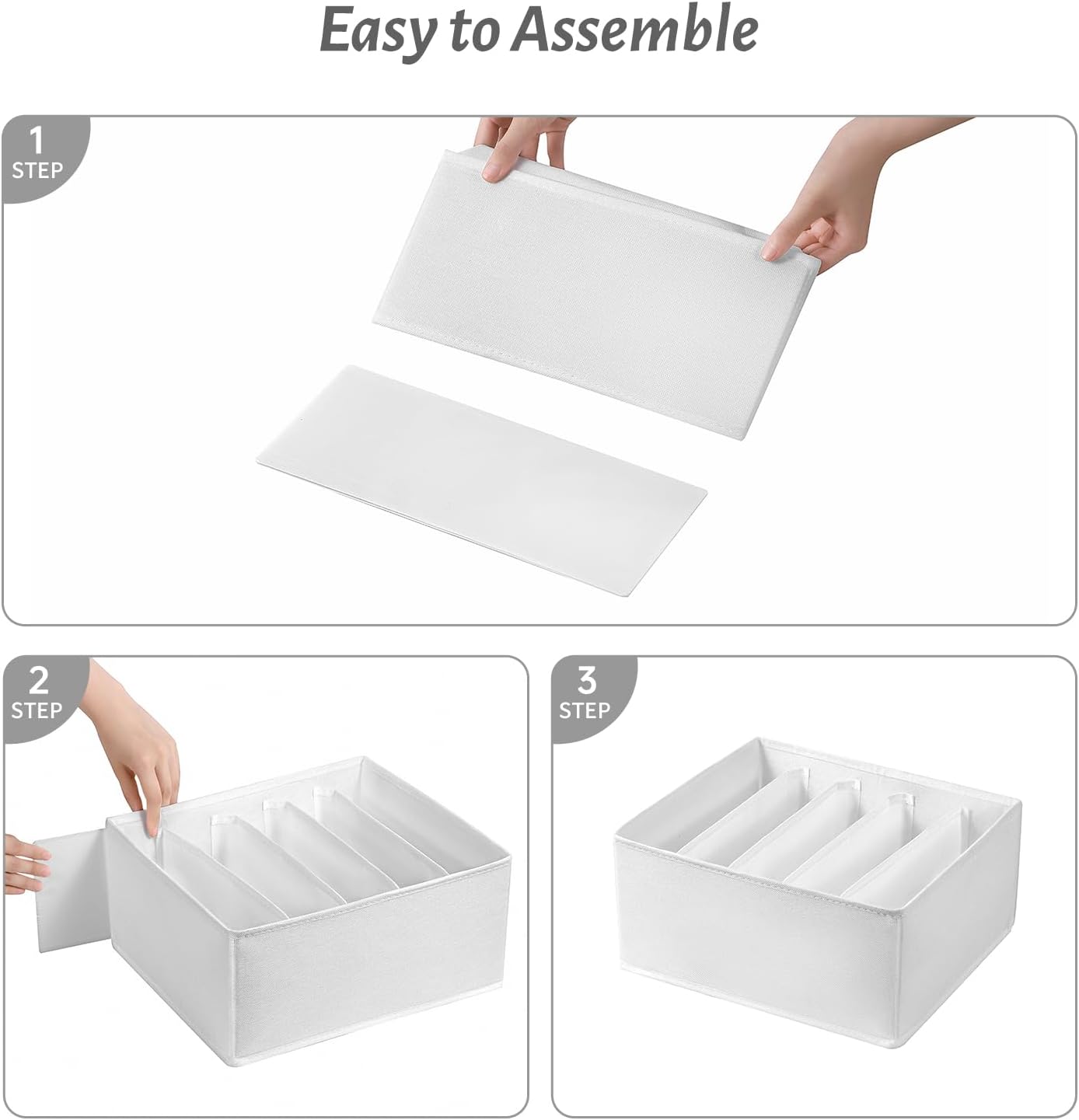 Easy to Assemble

1
STEP

2
STEP

3
STEP