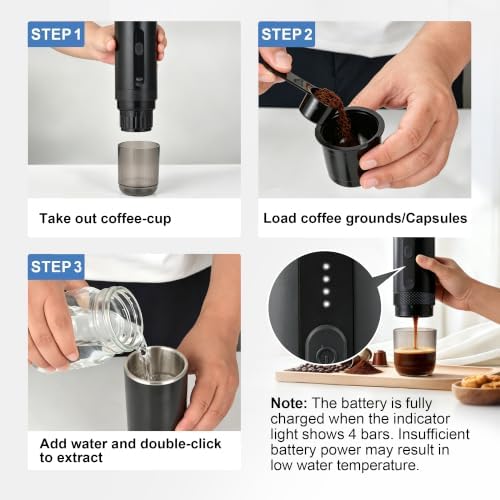 STEP 1

Take out coffee-cup

STEP 2

Load coffee grounds/Capsules

STEP 3

Add water and double-click to extract

Note: The battery is fully charged when the indicator light shows 4 bars. Insufficient battery power may result in low water temperature.